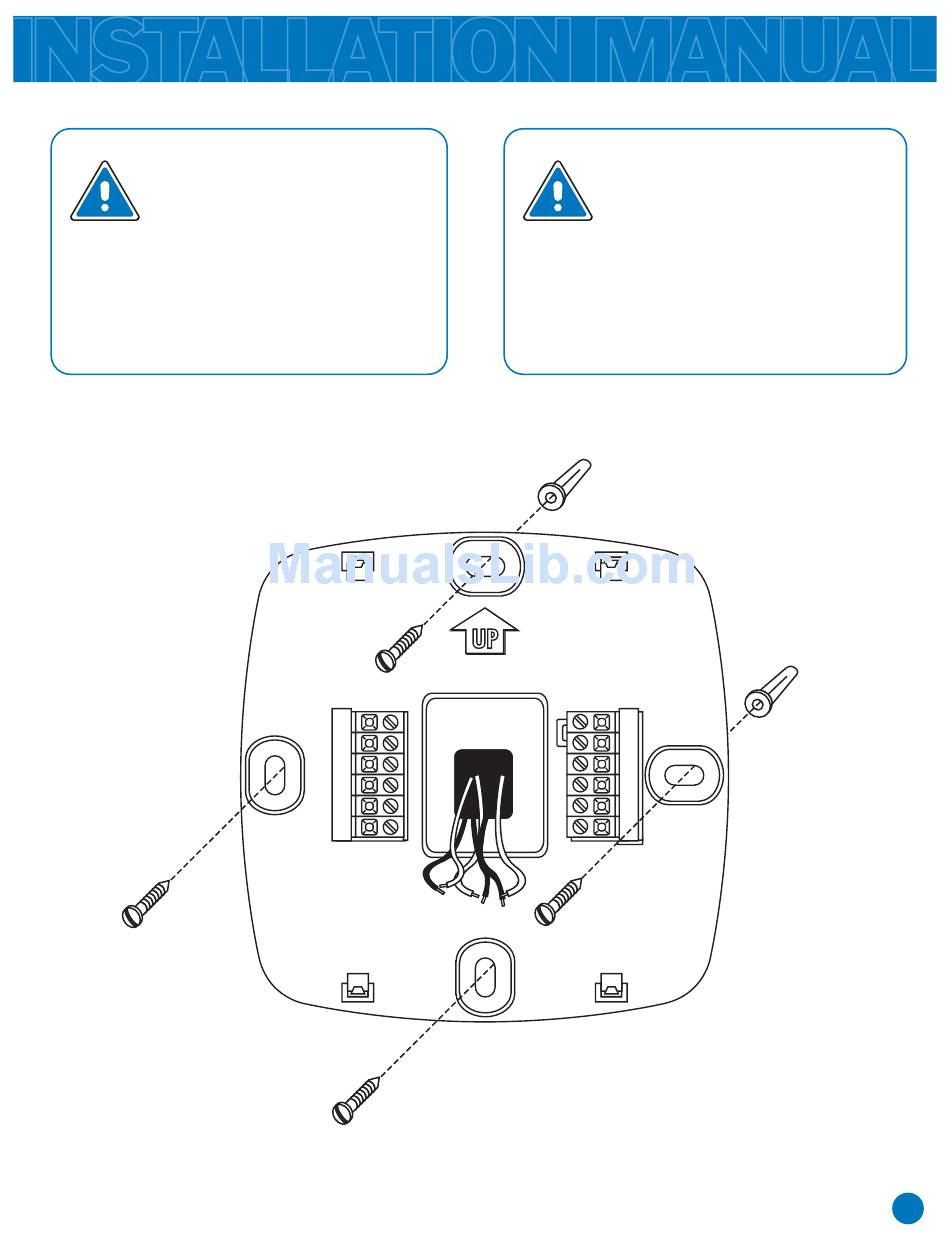 INSTALLATION MANUAL

ManualsLib.com

UP