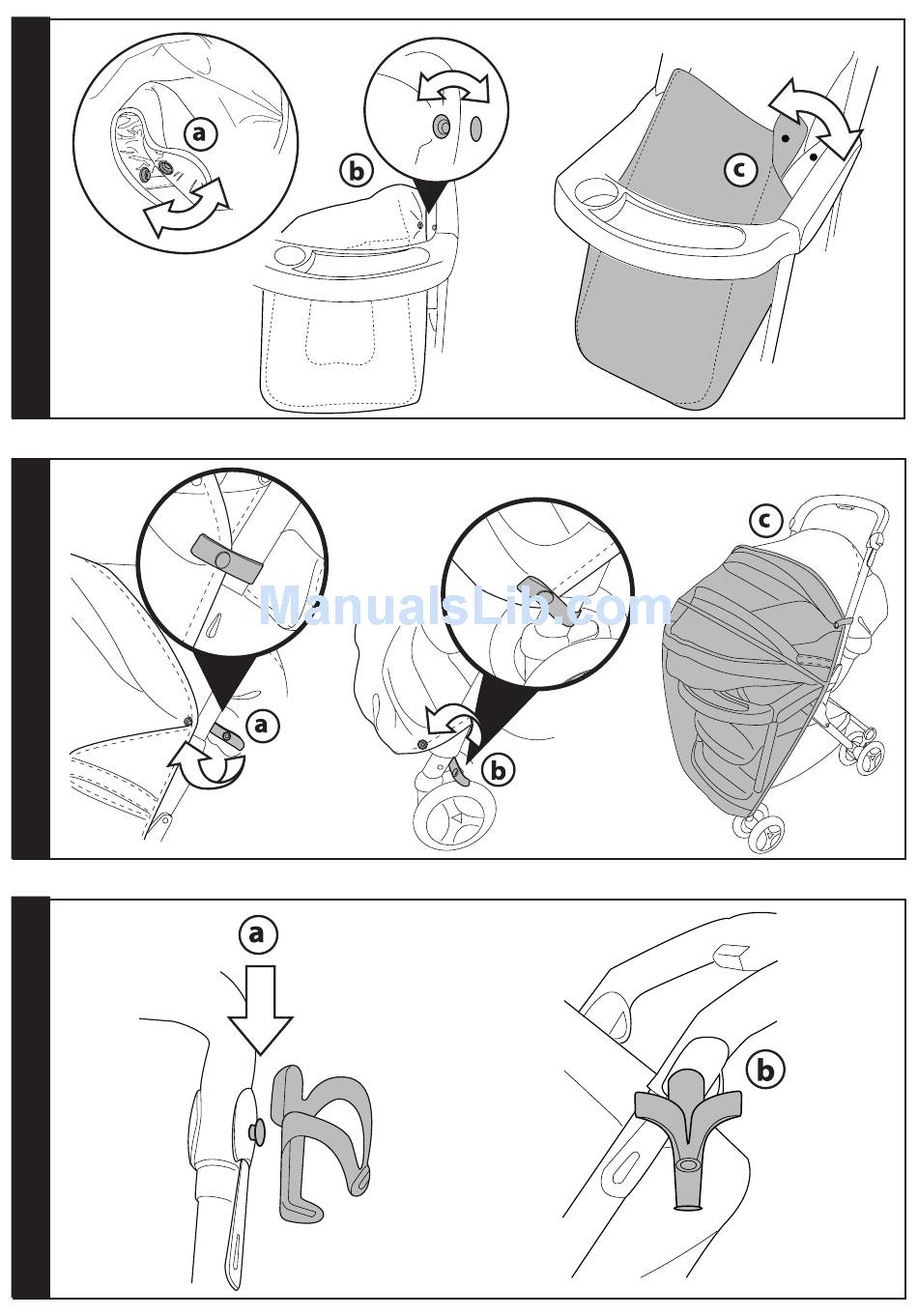 a
b
c

a
b
c
ManualsLib.com

a
b