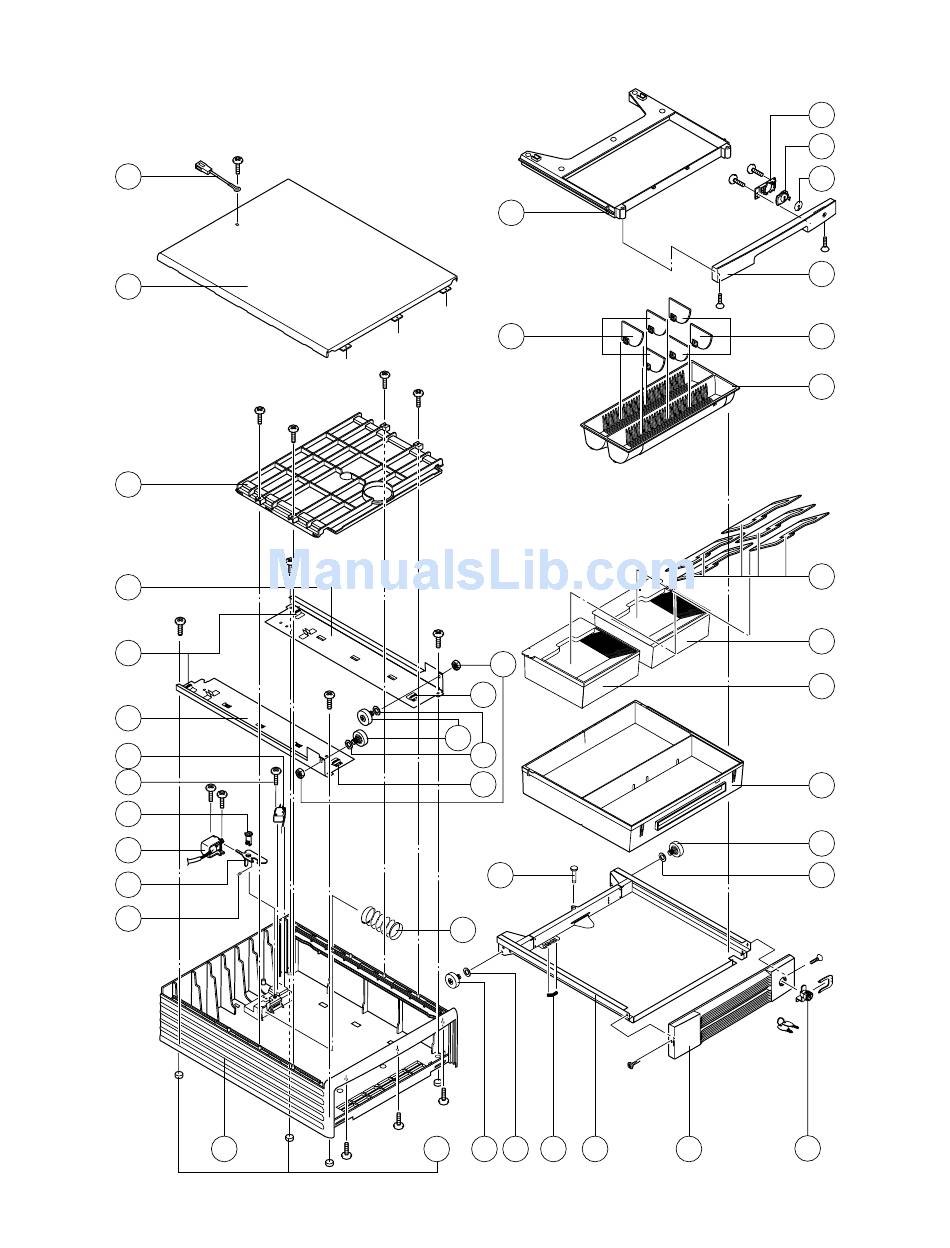 ManualsLib.com