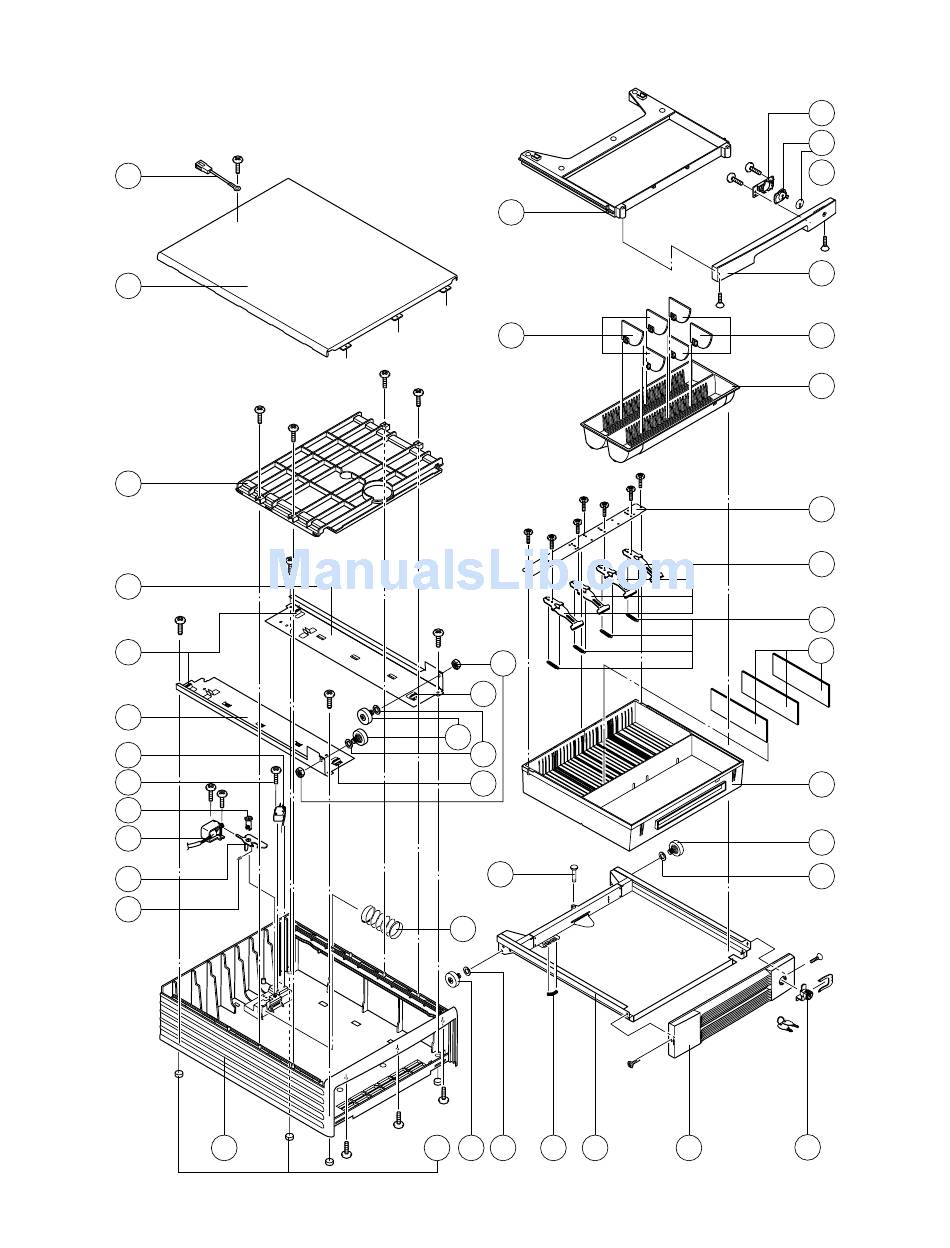 ManualsLib.com