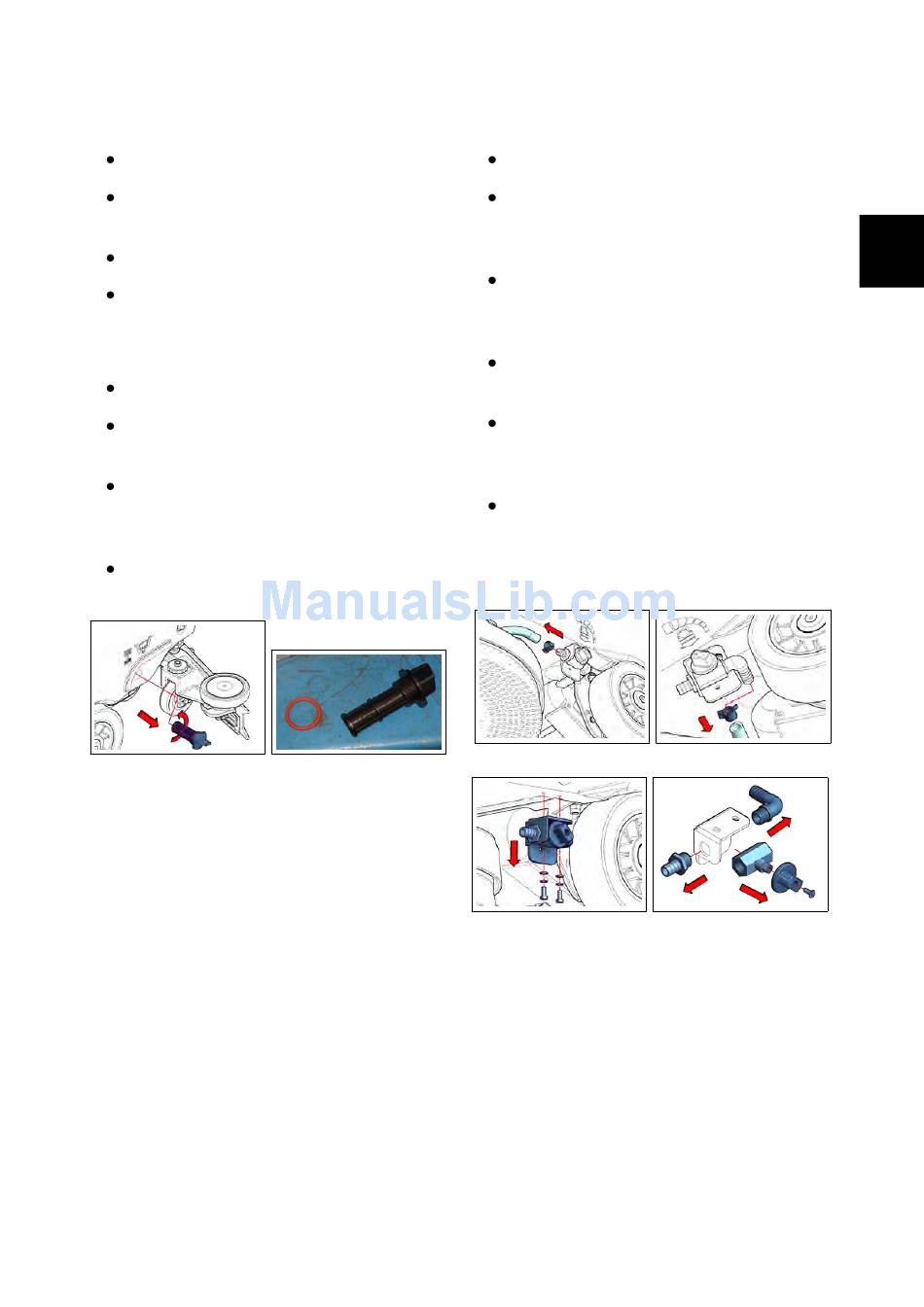 ManualsLib.com