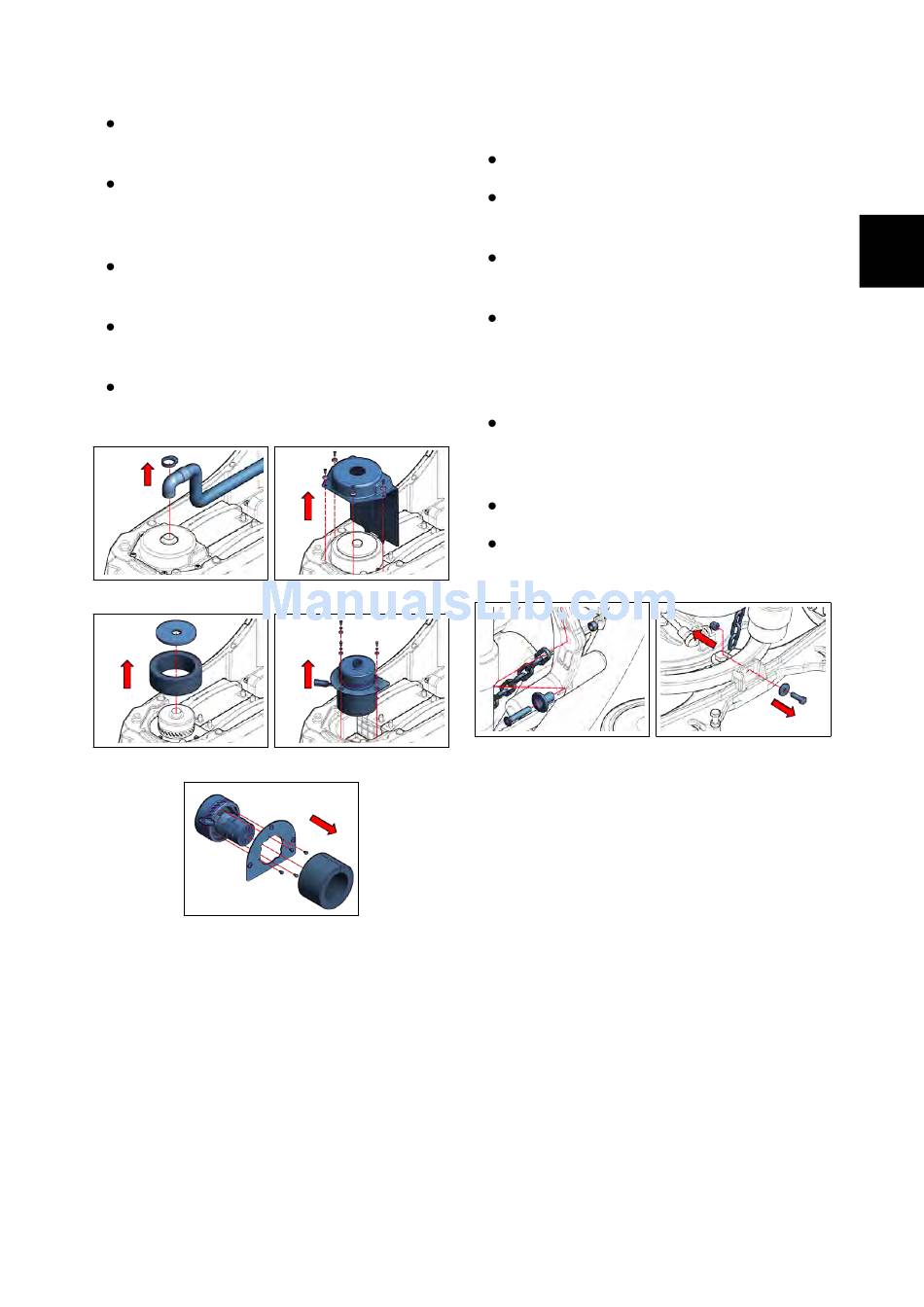 ManualsLib.com