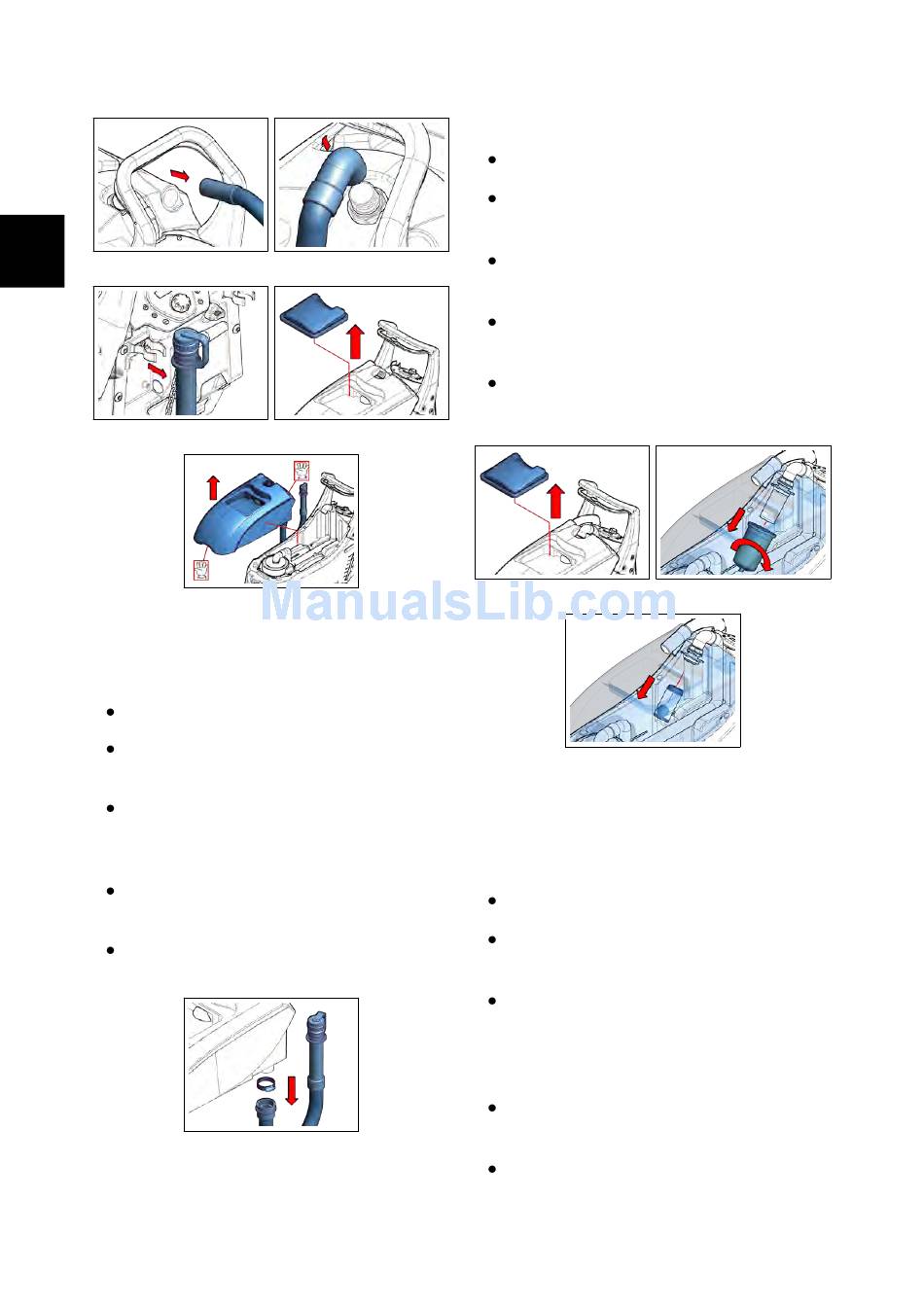 ManualsLib.com