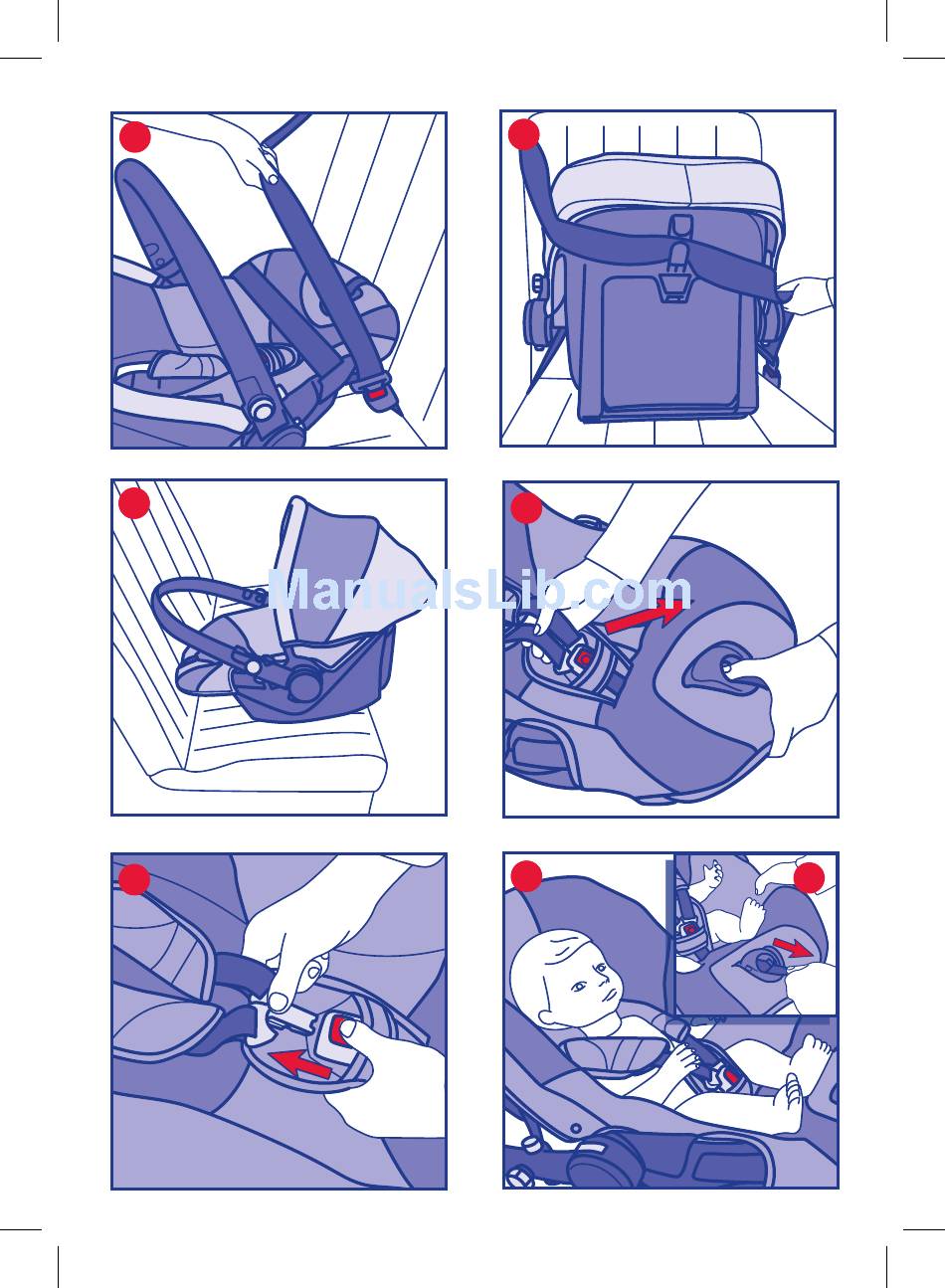 ManualsLib.com