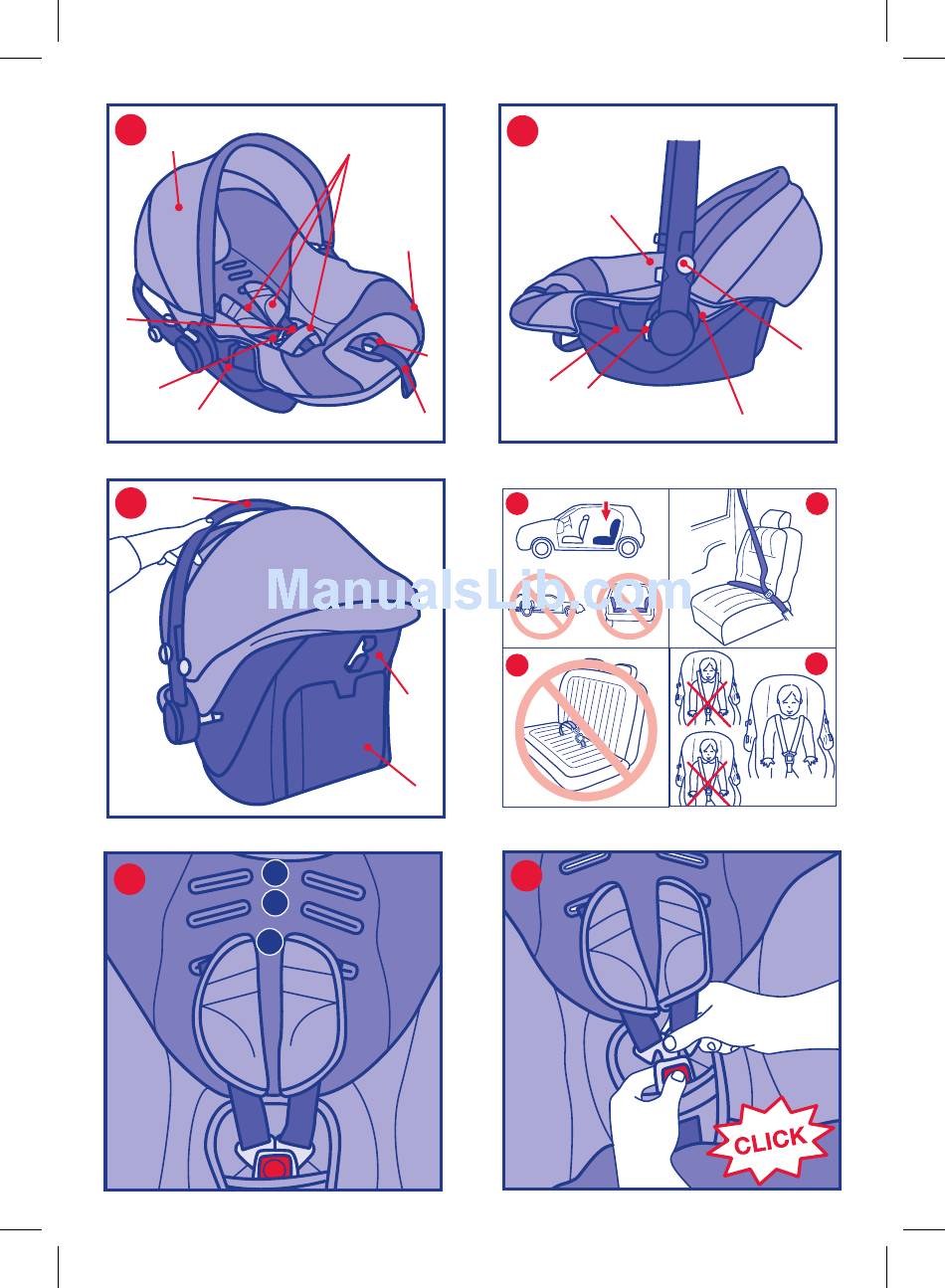 ManualsLib.com

CLICK