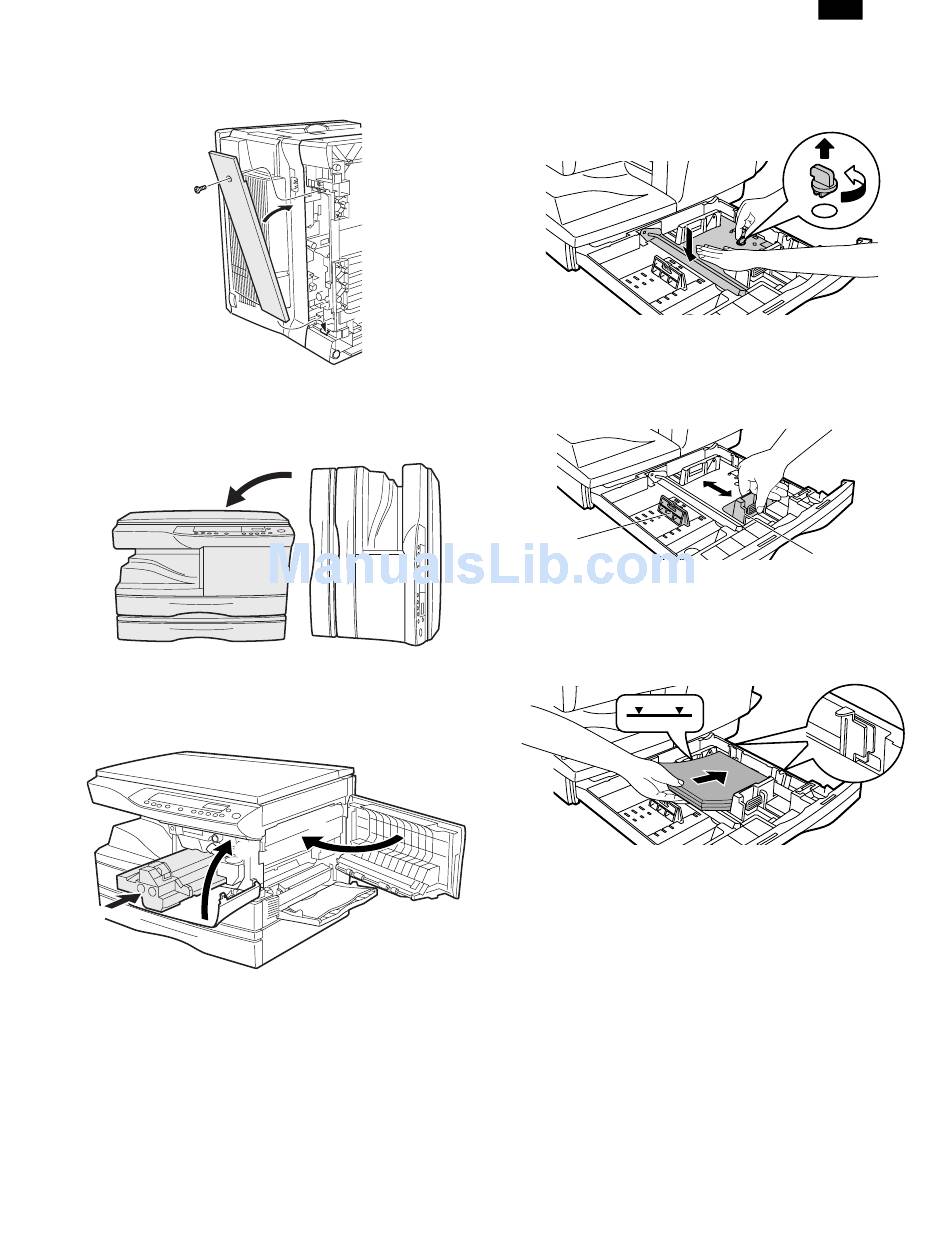 ManualsLib.com