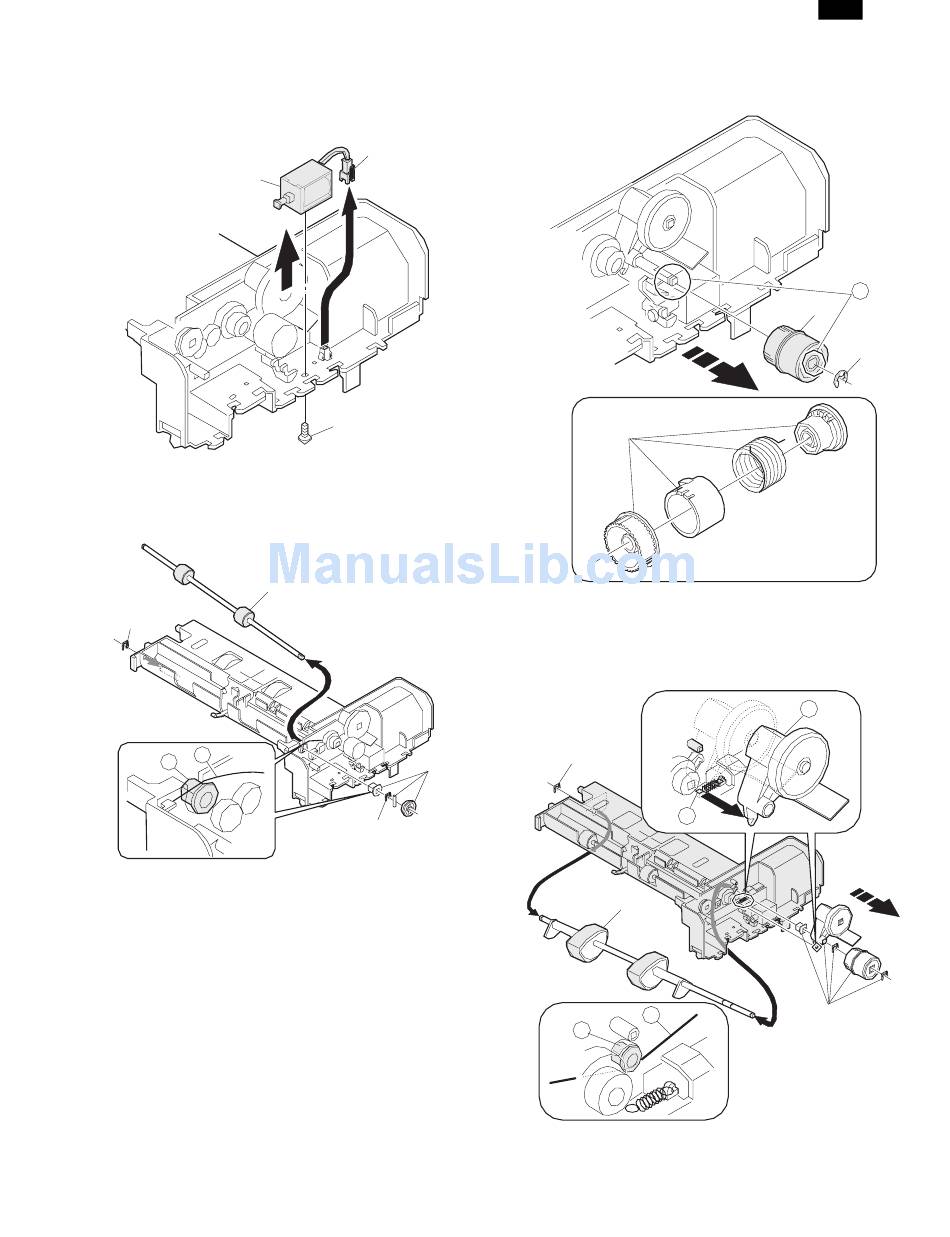 ManualsLib.com