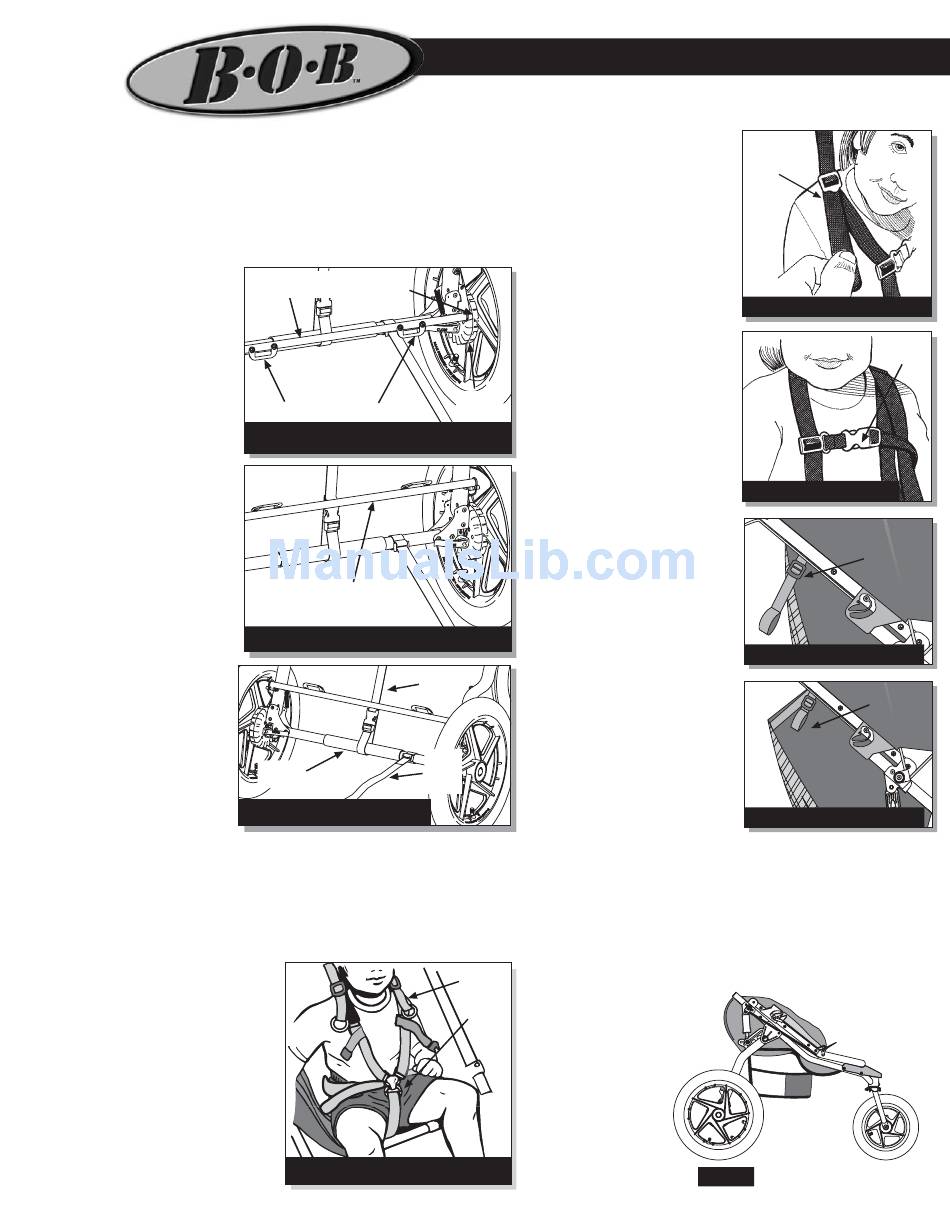 B·O·B™

ManualsLib.com