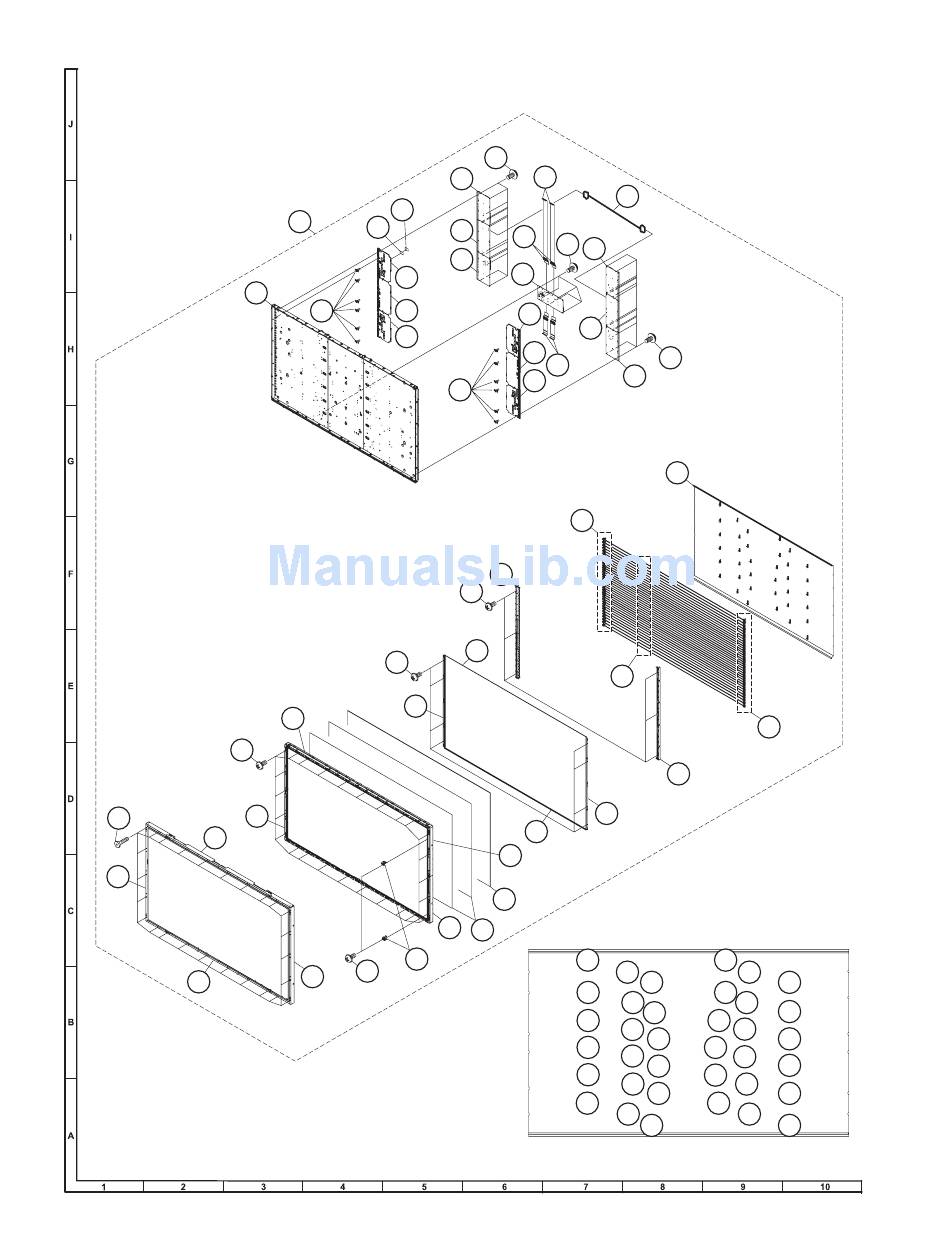 J
I
H
G
F
E
D
C
B
A

ManualsLib.com

1 2 3 4 5 6 7 8 9 10