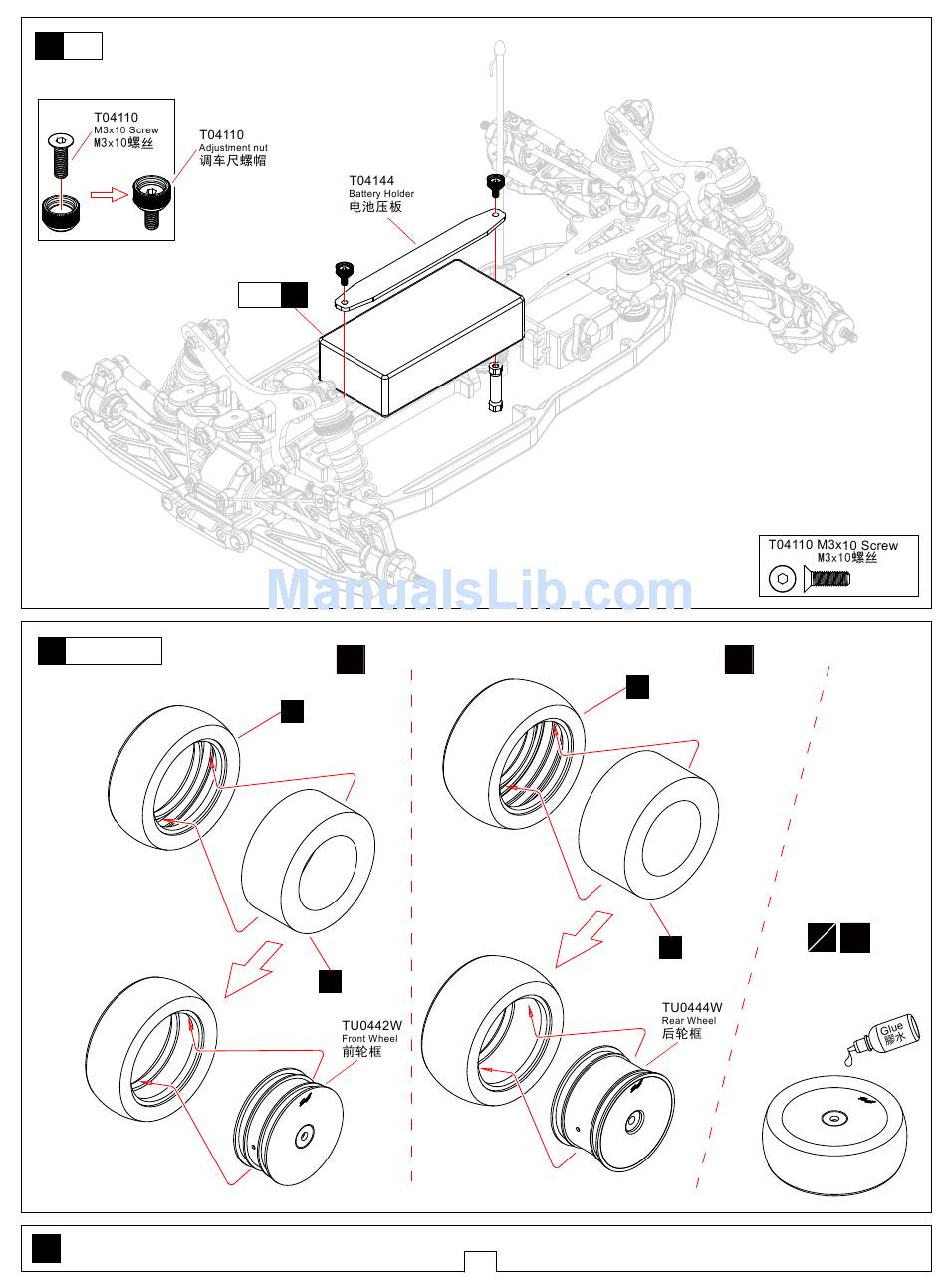 T04110
M3x10 Screw
M3x10螺丝

T04110
Adjustment nut
调车尺螺帽

T04144
Battery Holder
电池压板

T04110 M3x10 Screw
M3x10螺丝

ManualsLib.com

TU0442W
Front Wheel
前轮框

TU0444W
Rear Wheel
后轮框

Glue
膠水