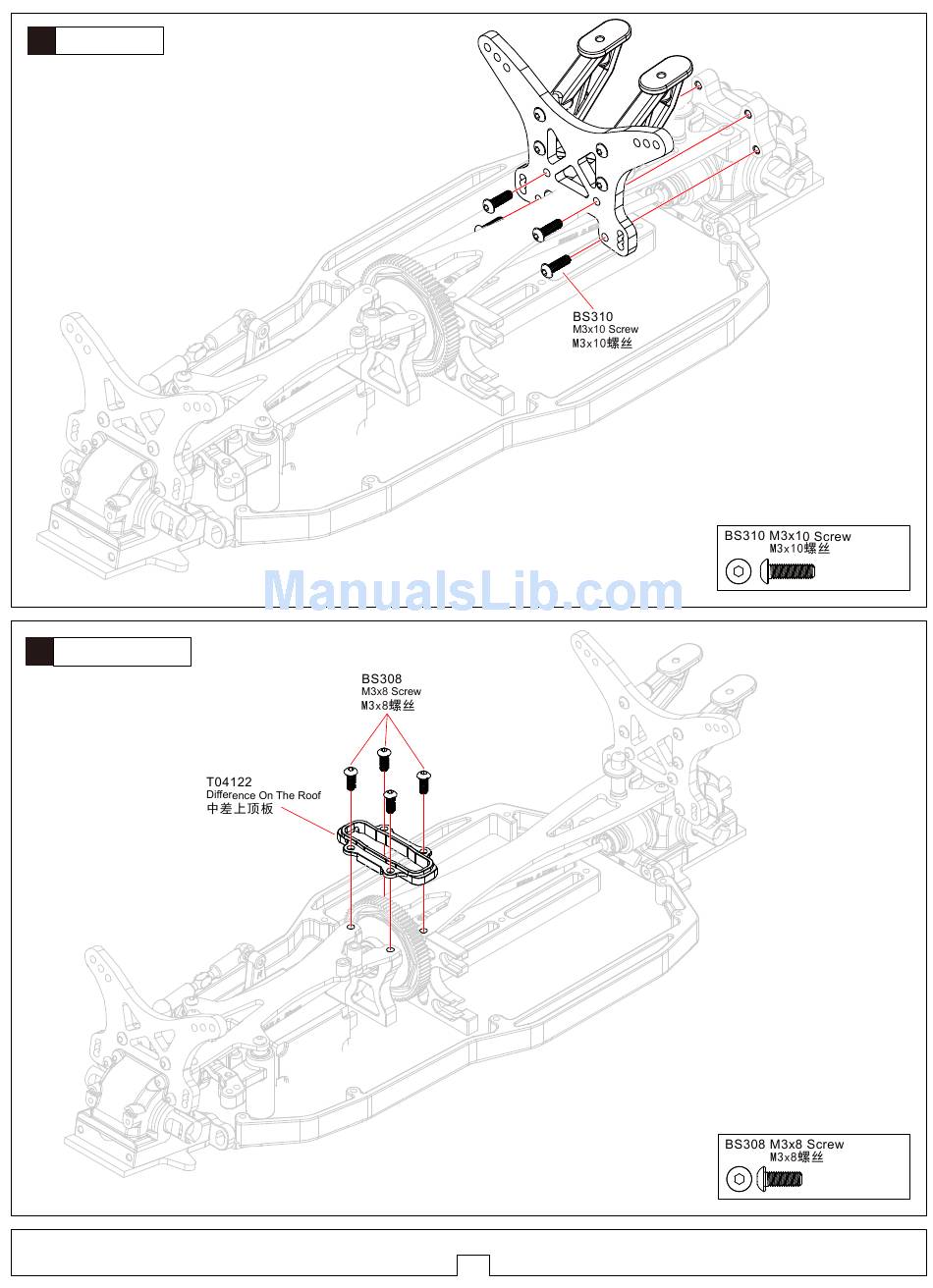 BS310
M3x10 Screw
M3x10螺丝

BS310 M3x10 Screw
M3x10螺丝

ManualsLib.com

BS308
M3x8 Screw
M3x8螺丝

T04122
Difference On The Roof
中差上顶板

BS308 M3x8 Screw
M3x8螺丝