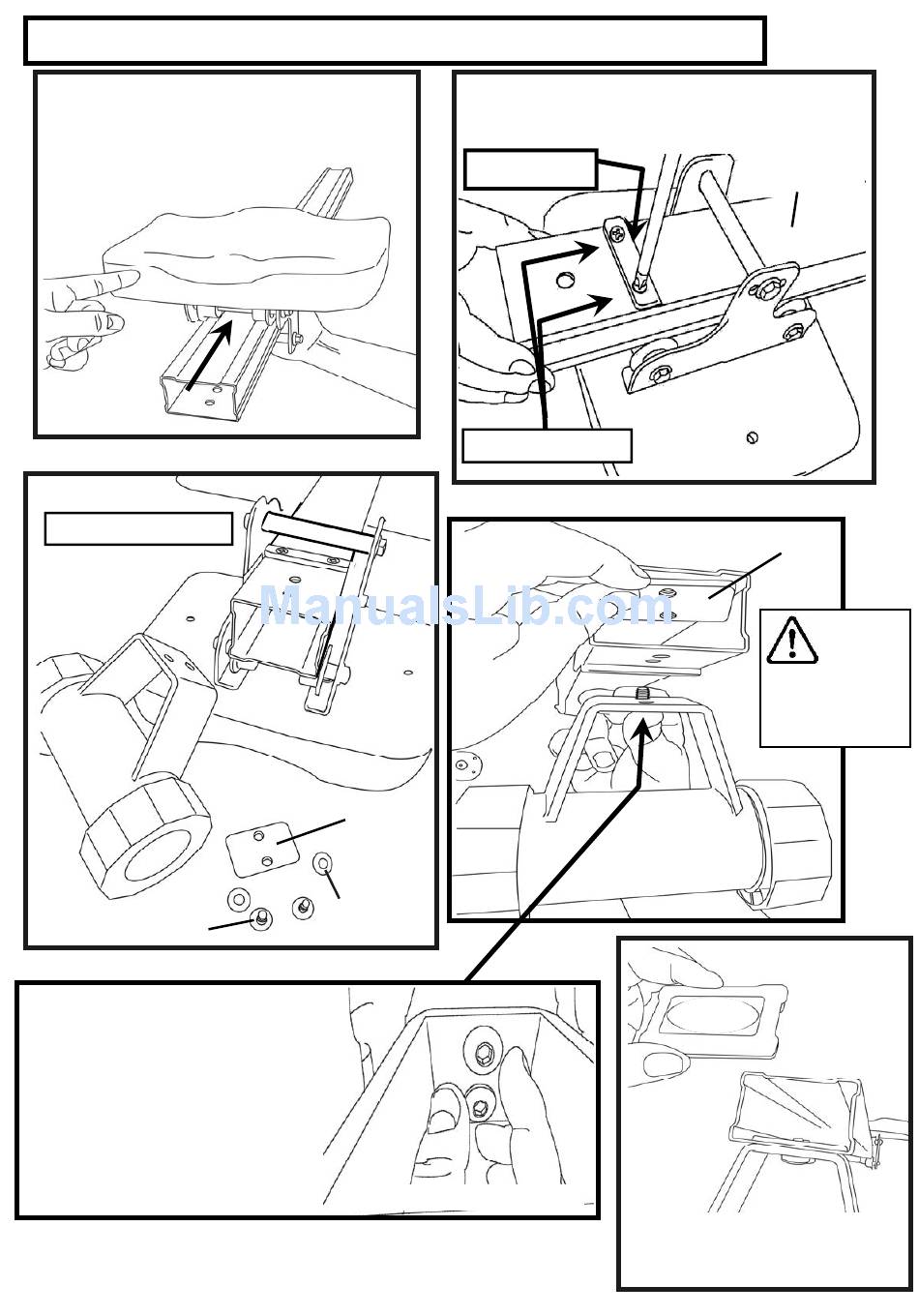 ManualsLib.com