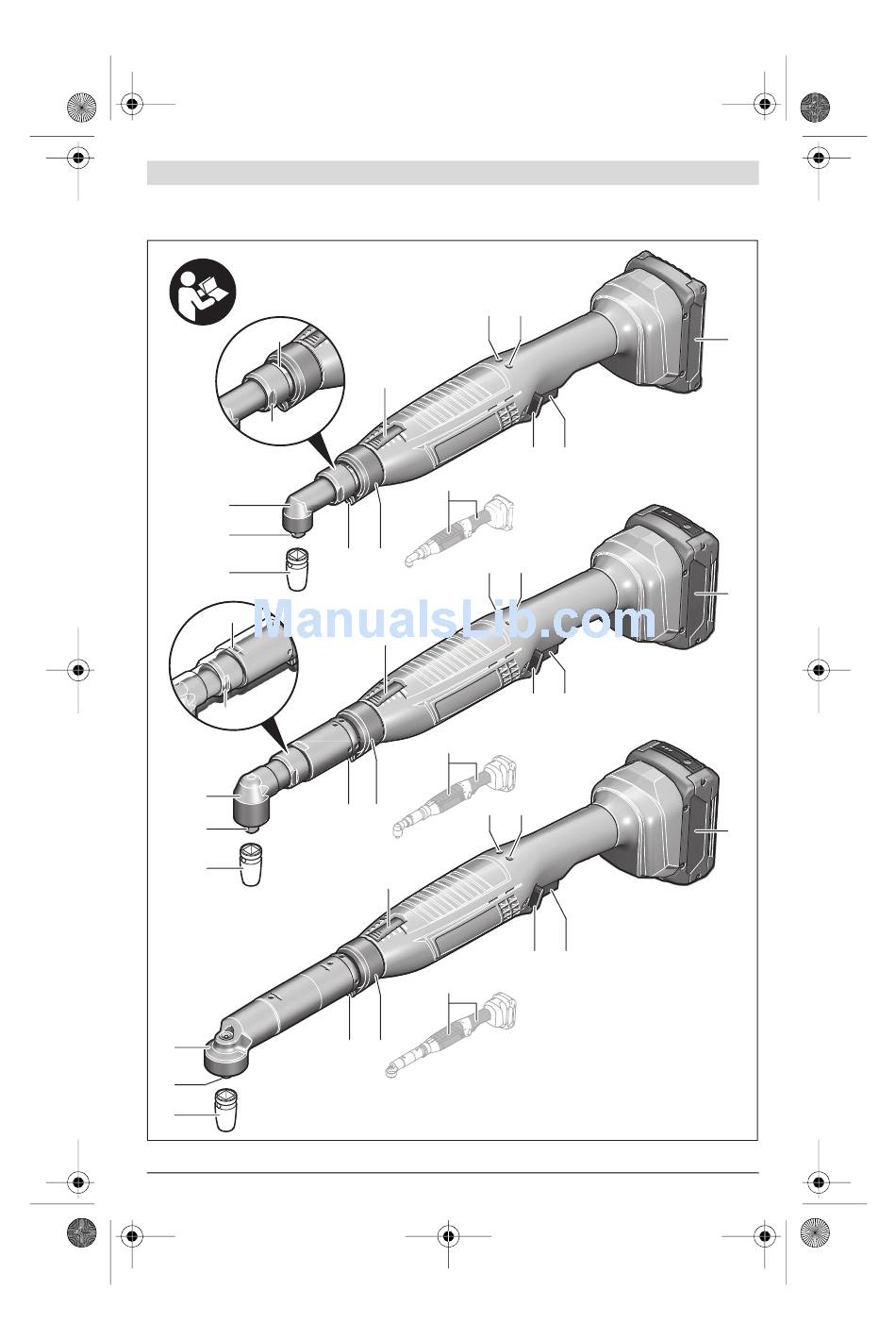 ManualsLib.com