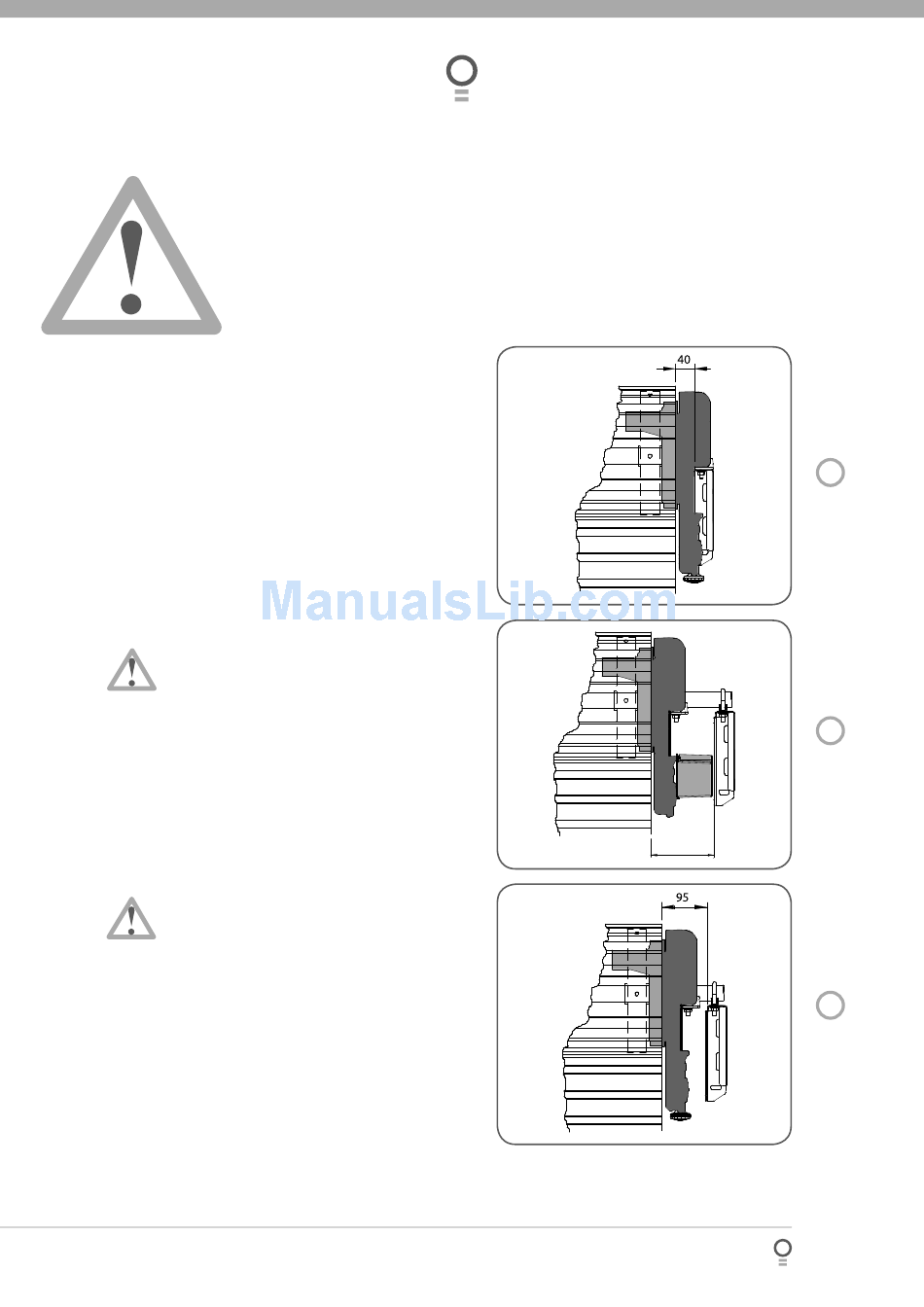 40

ManualsLib.com

95