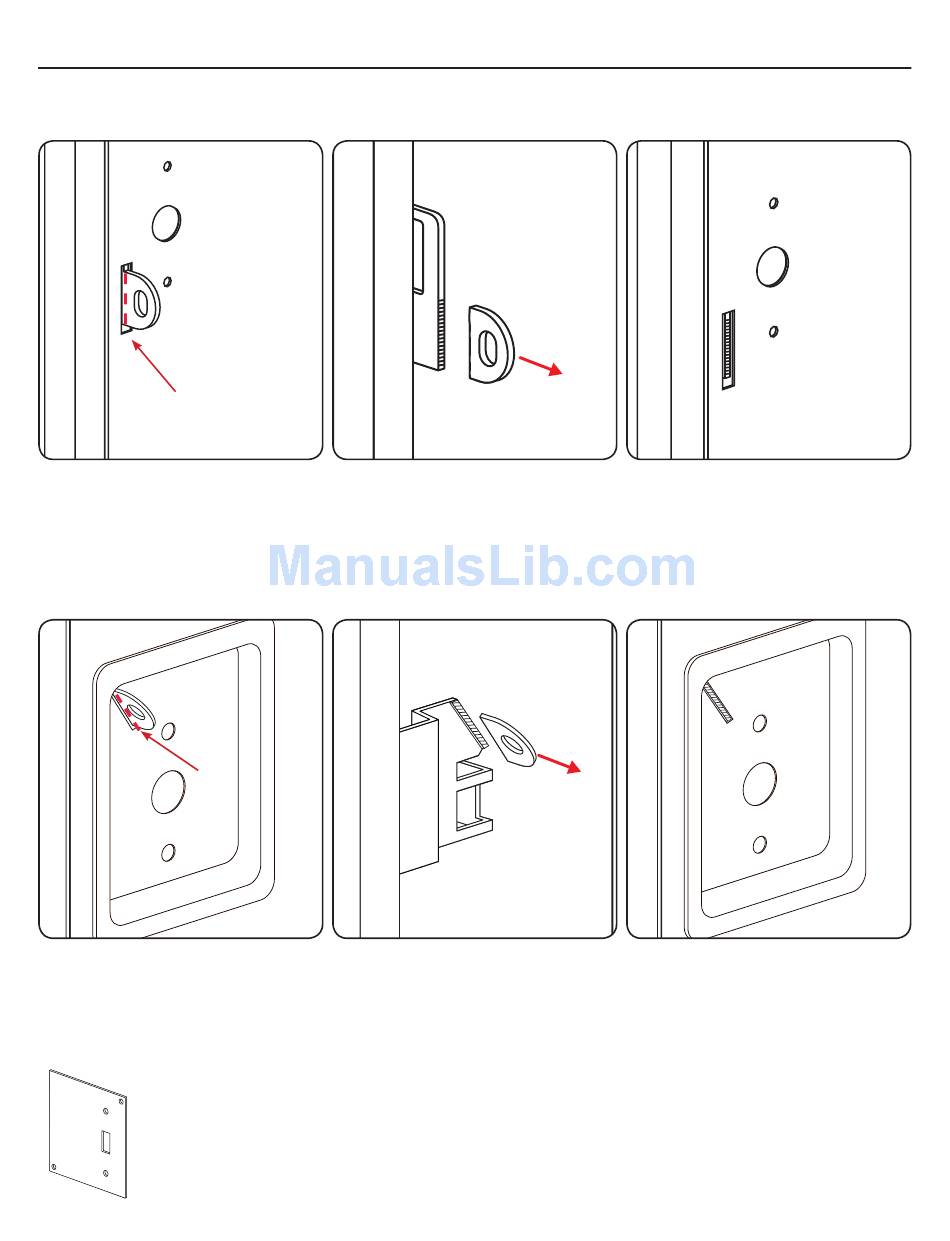 ManualsLib.com