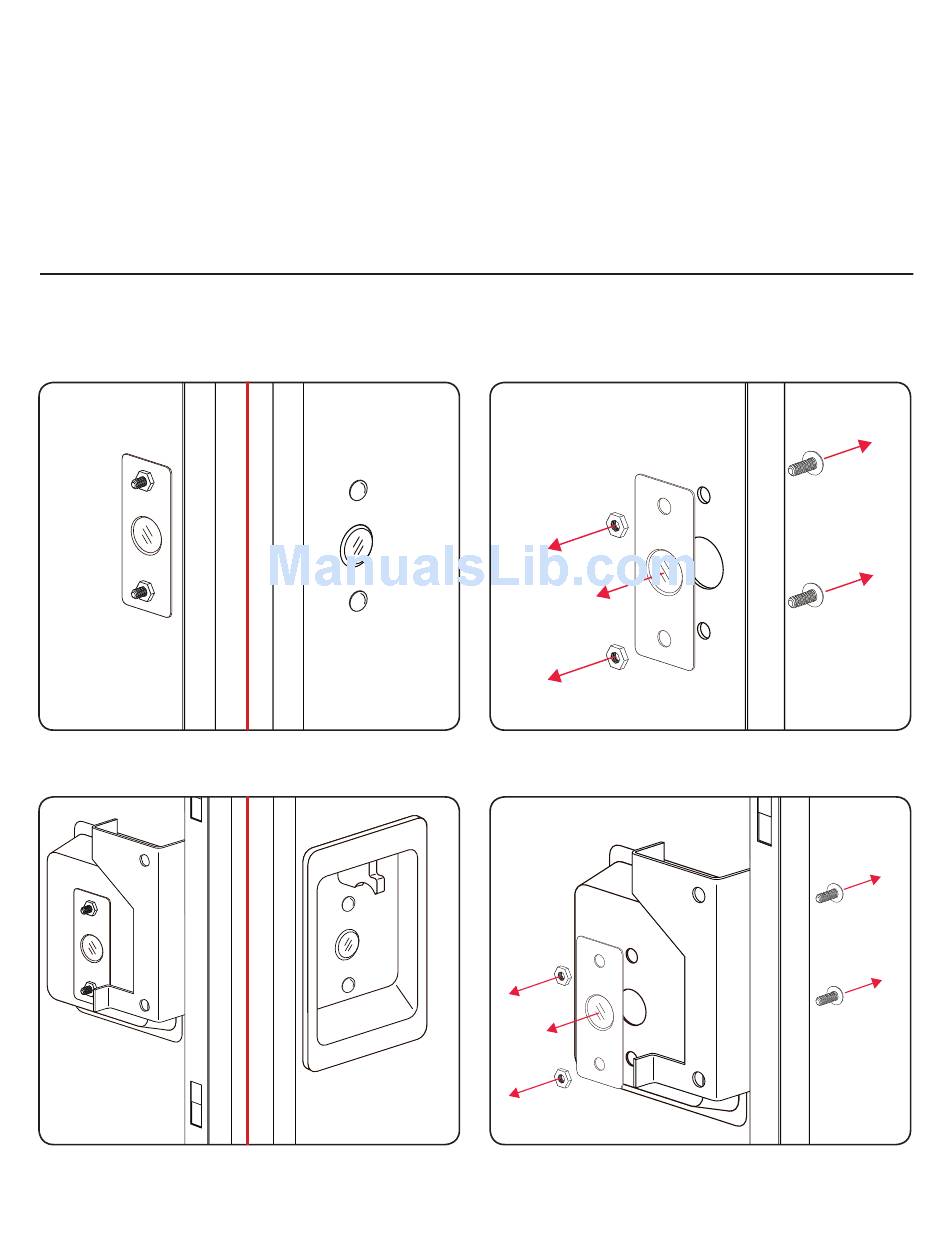 ManualsLib.com