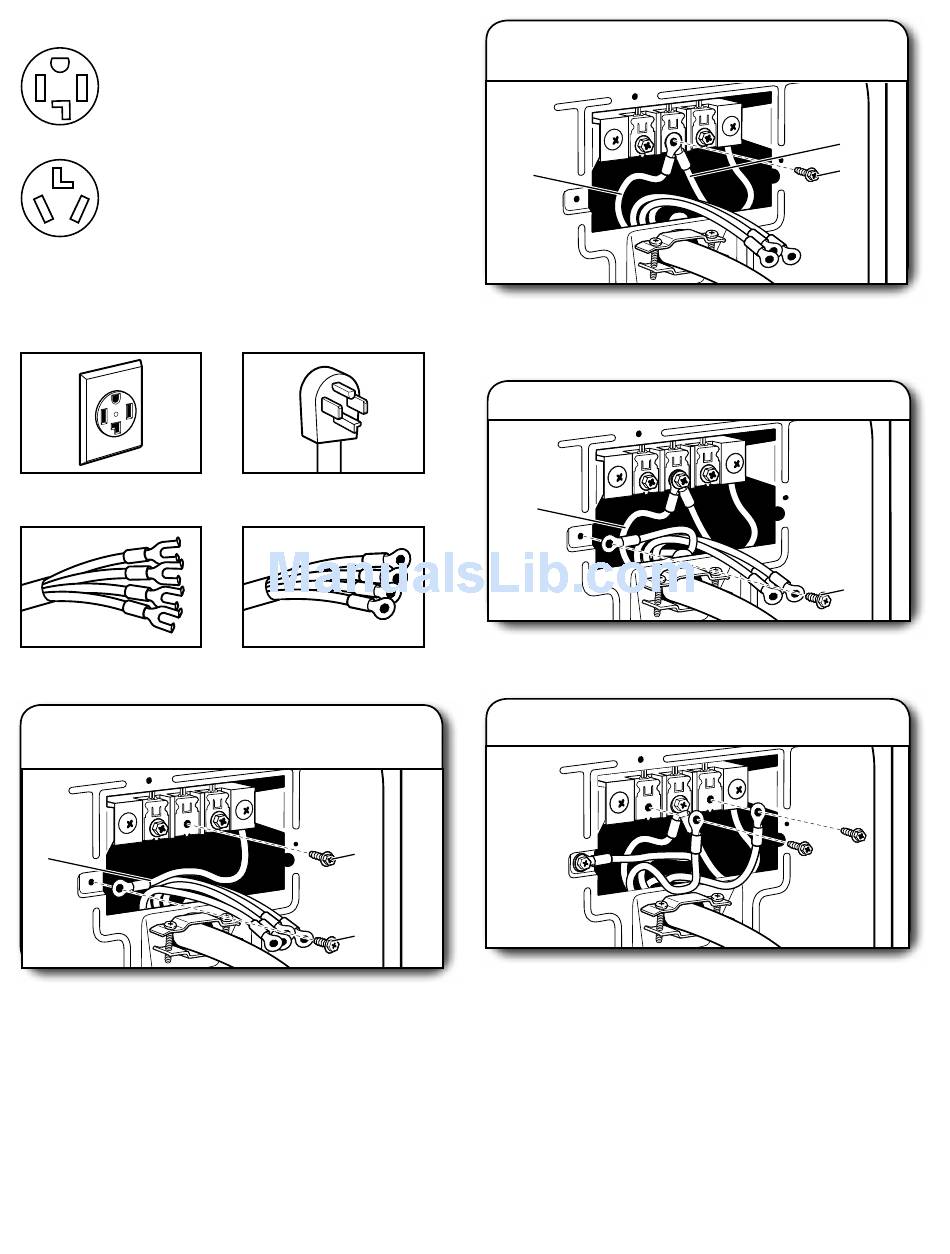 ManualsLib.com