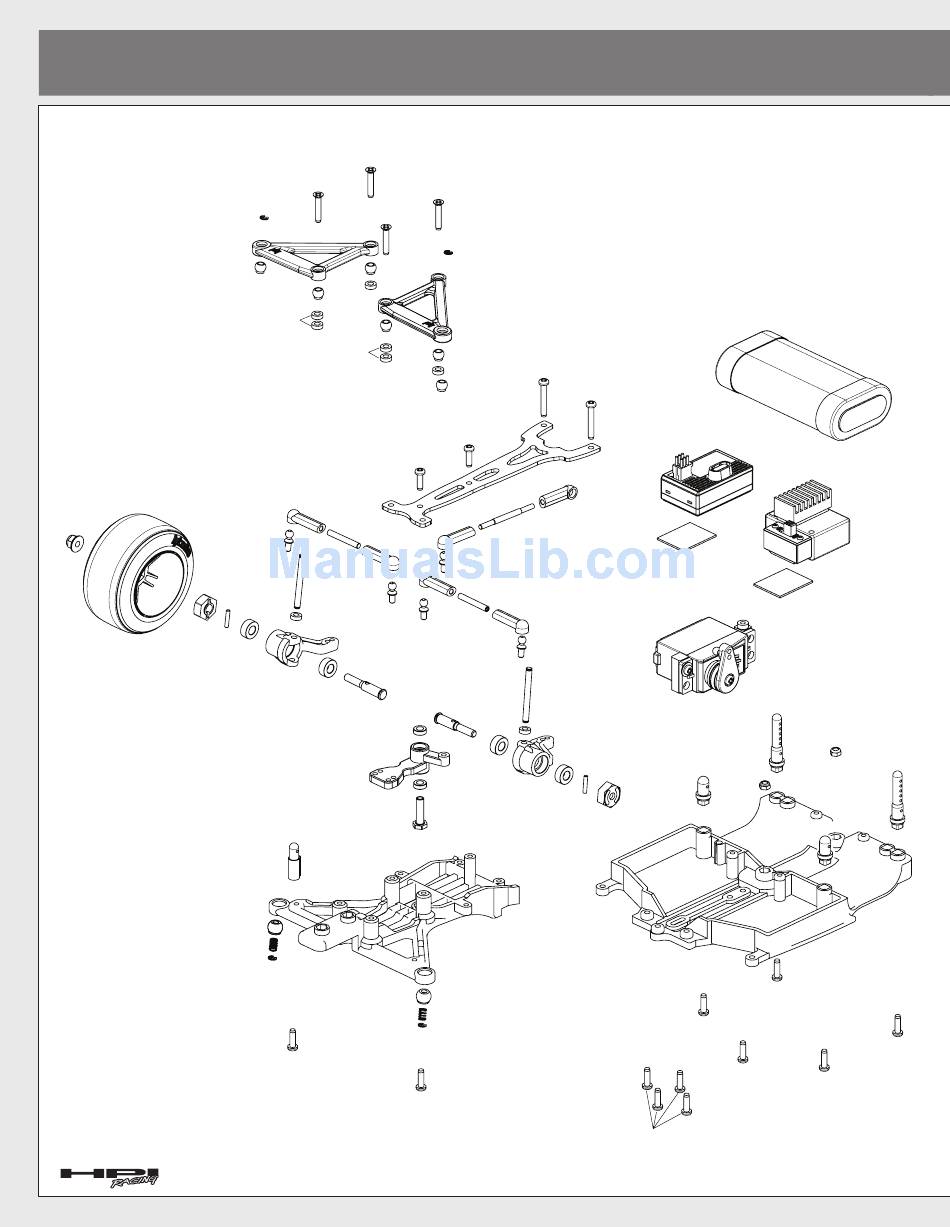 ManualsLib.com

HPI RACING