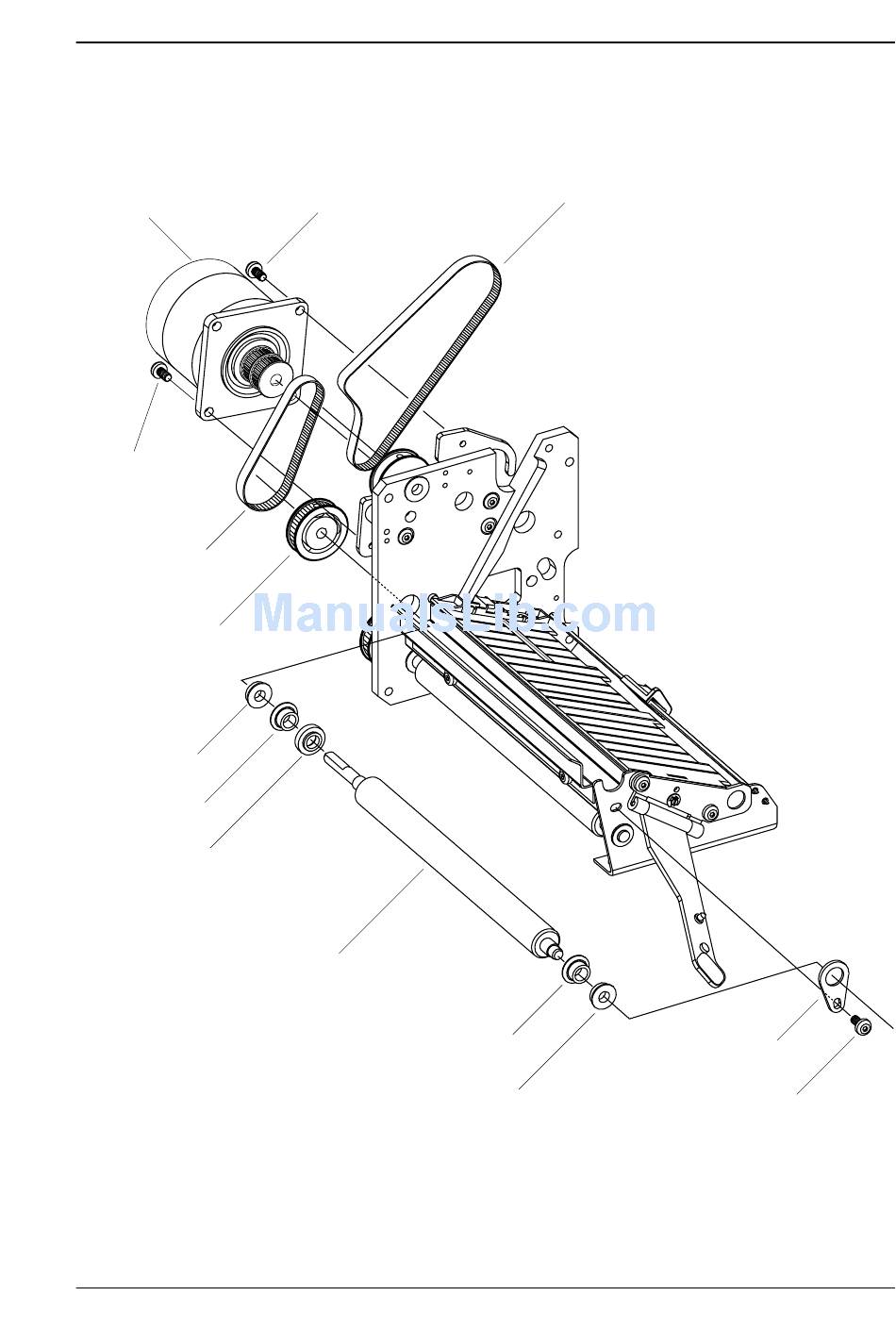 ManualsLib.com