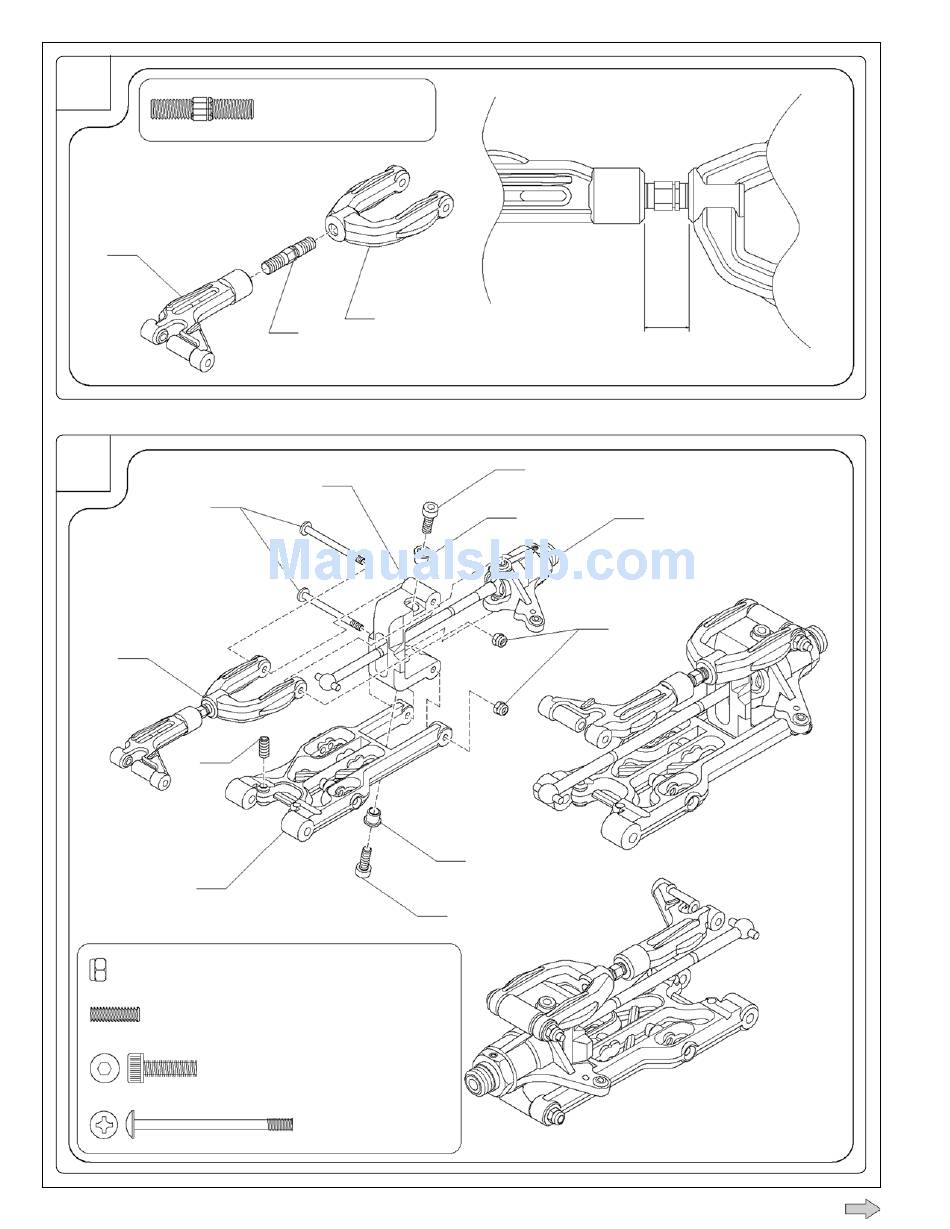 ManualsLib.com