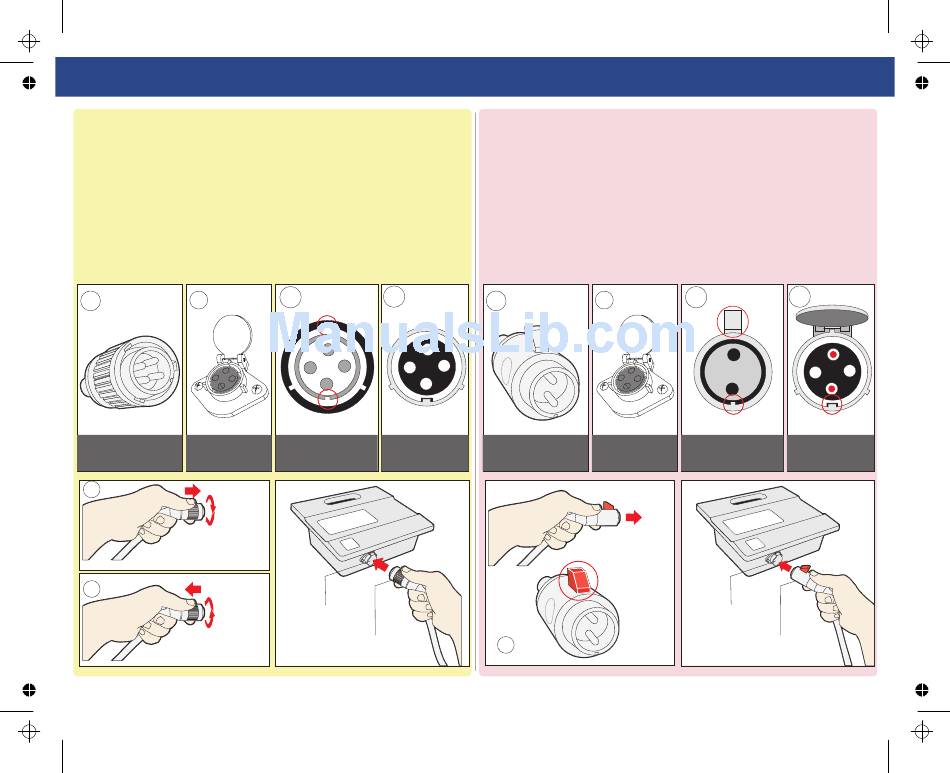 ManualsLib.com