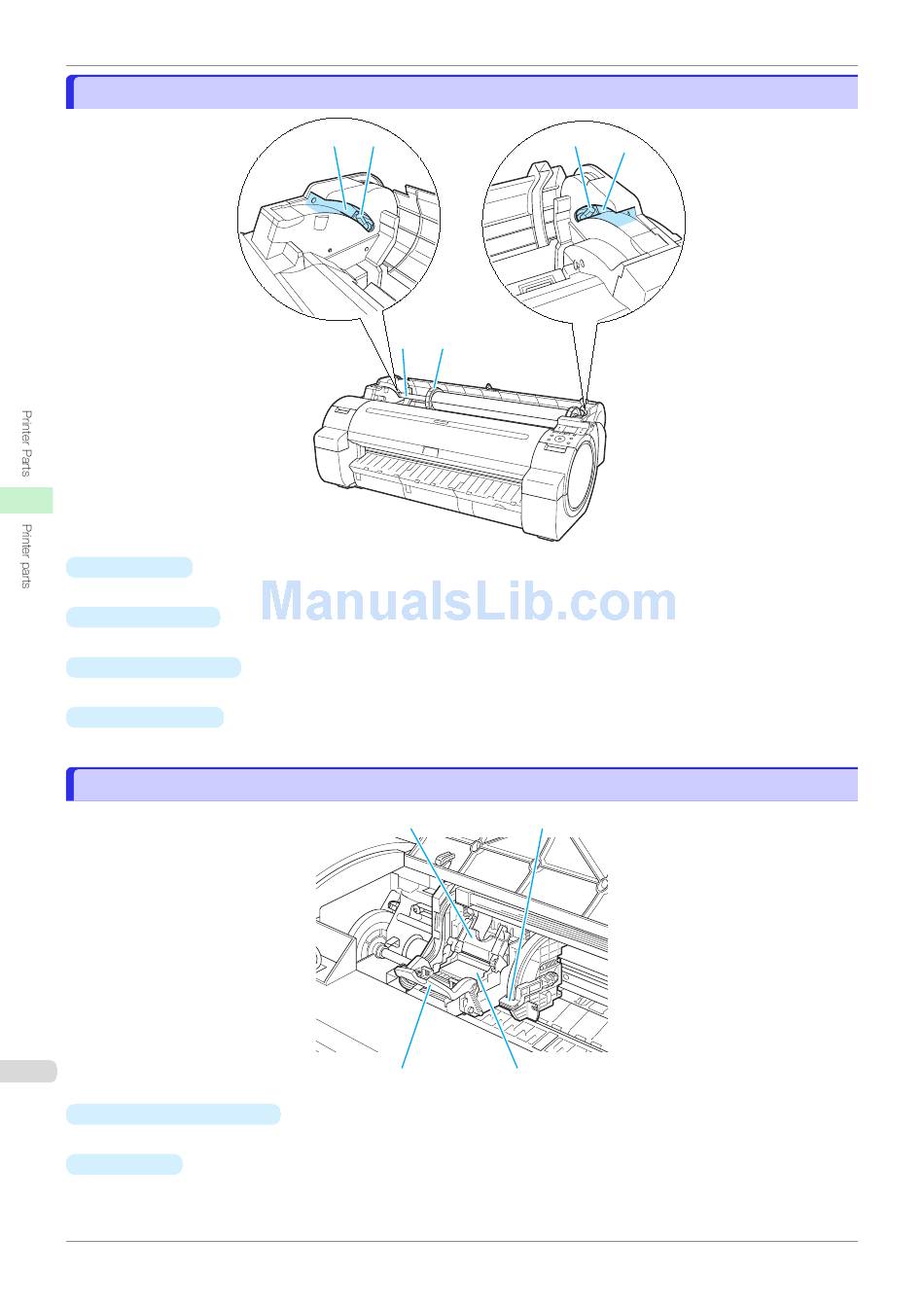 Printer Parts

Printer parts

ManualsLib.com