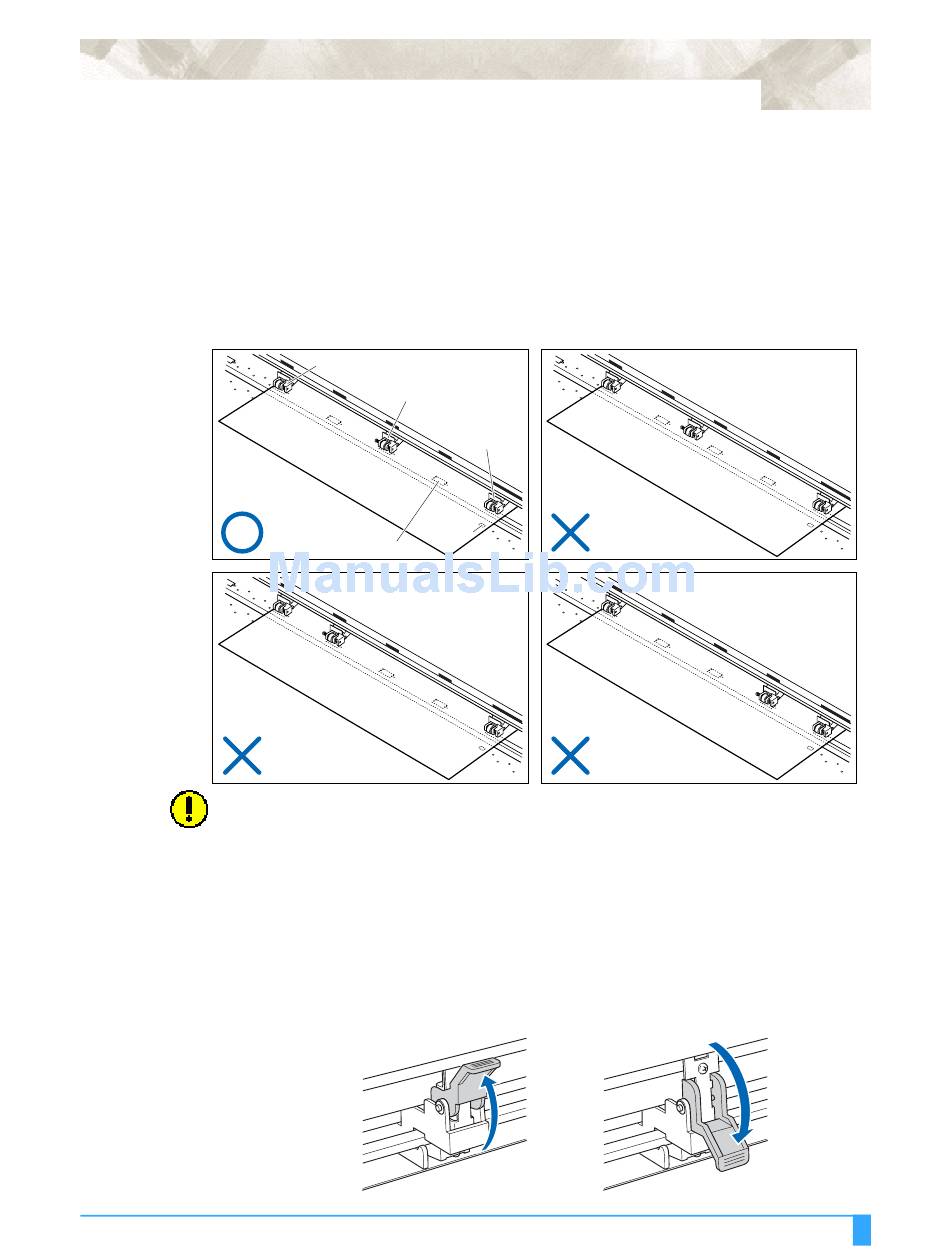 ManualsLib.com