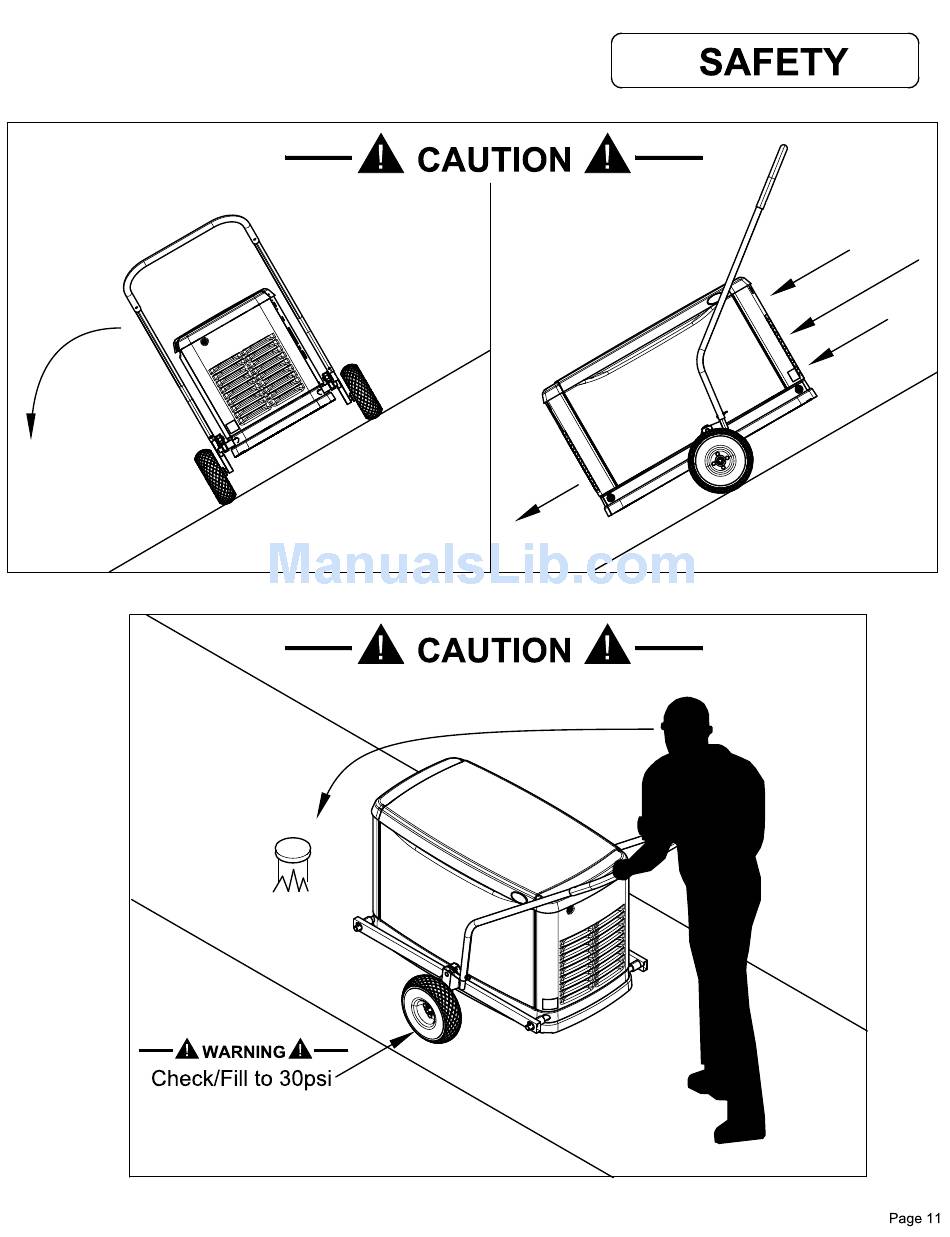 SAFETY

CAUTION

ManualsLib.com

CAUTION

WARNING
Check/Fill to 30psi

Page 11