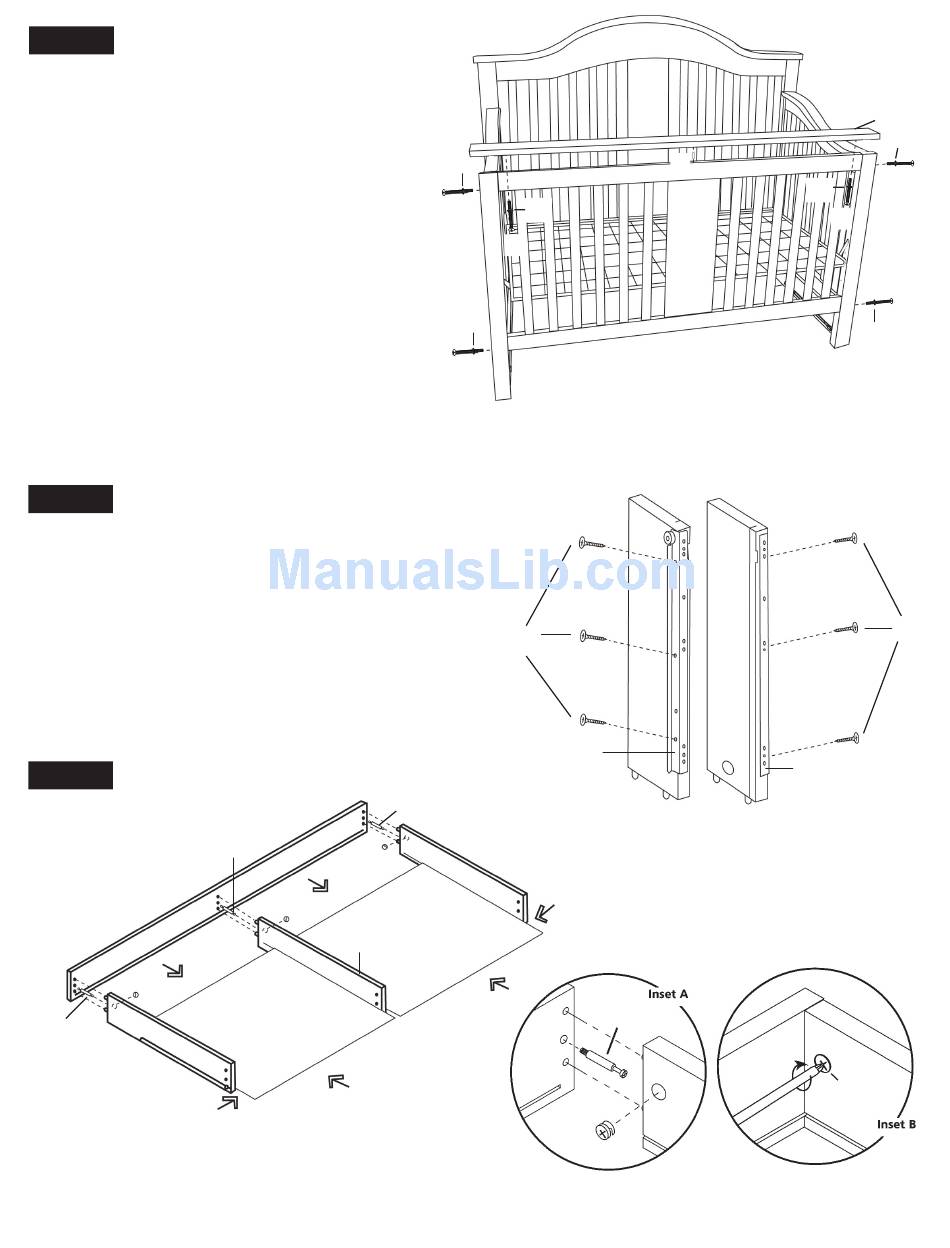 ManualsLib.com

Inset A

Inset B