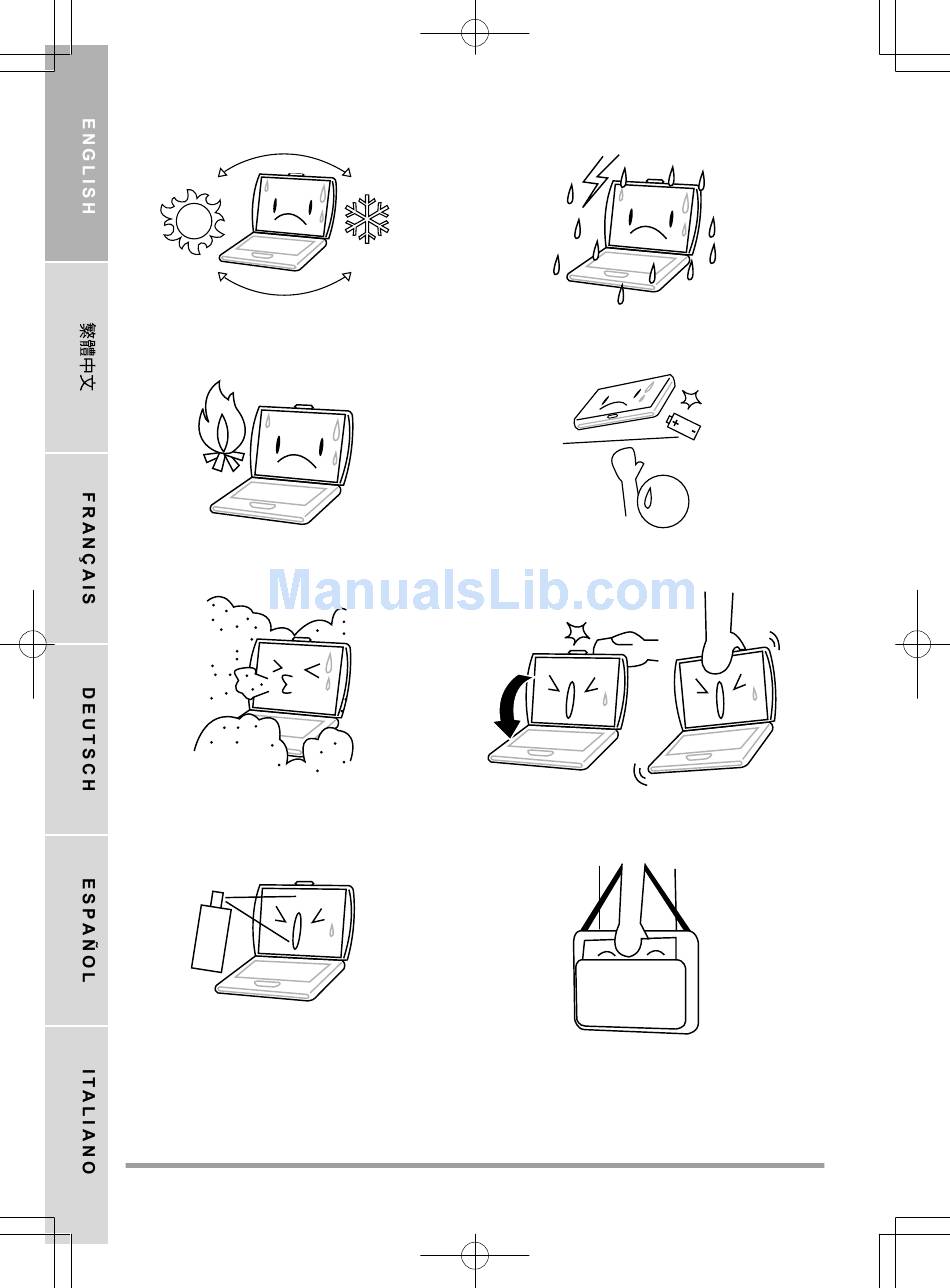 ENGLISH

繁體中文

FRANÇAIS

DEUTSCH

ESPAÑOL

ITALIANO

ManualsLib.com