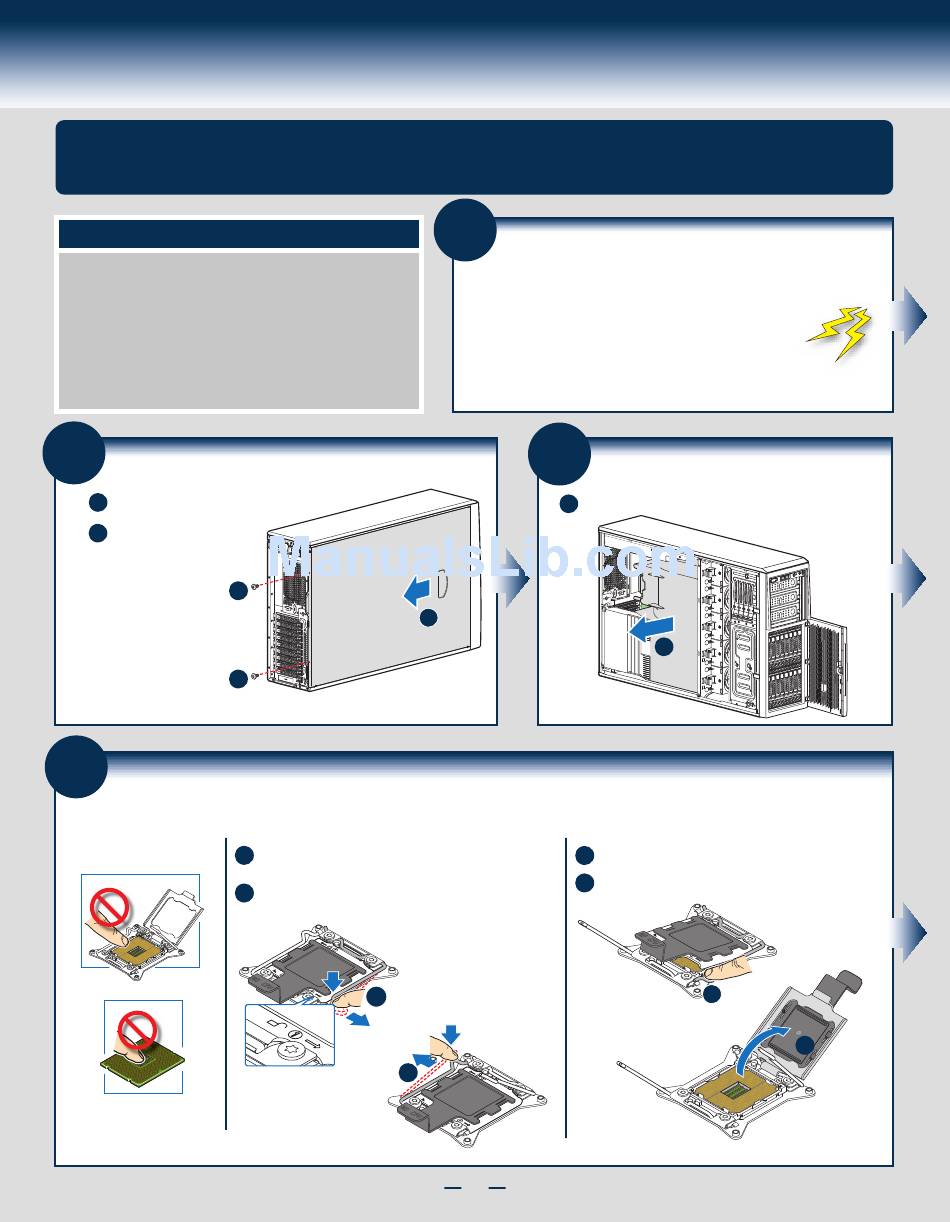 ManualsLib.com