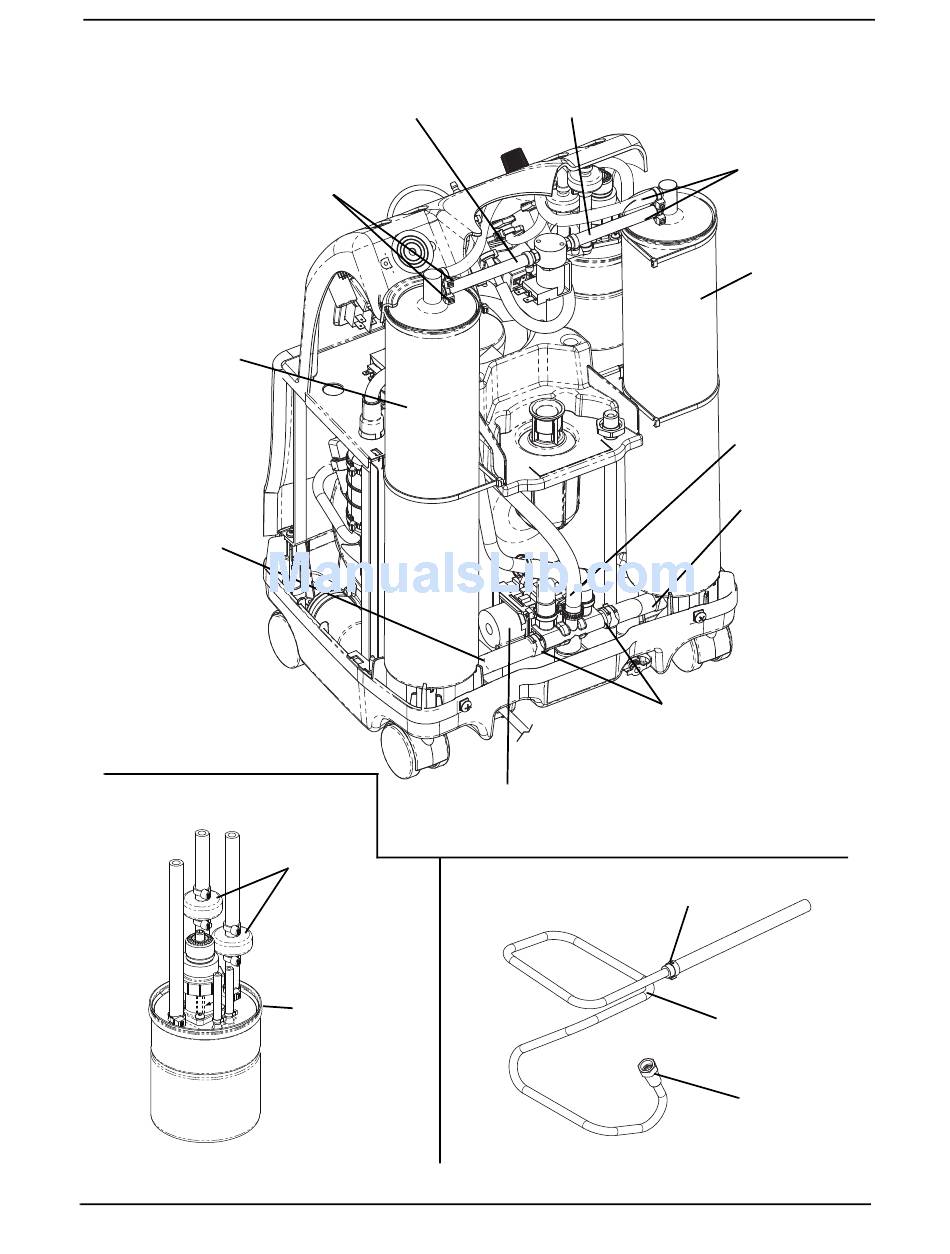 ManualsLib.com