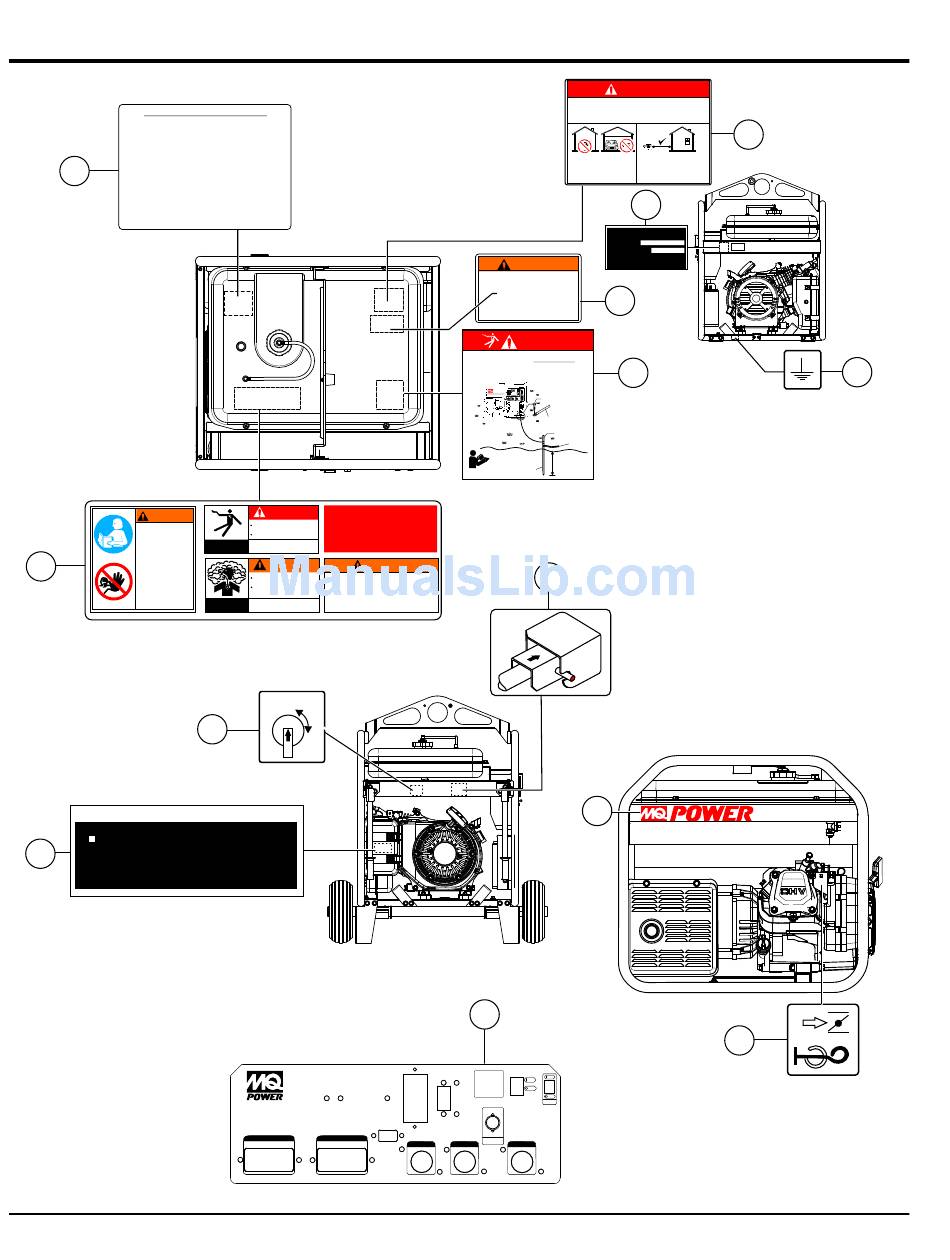 ManualsLib.com

MQ POWER

OHV

MQ POWER