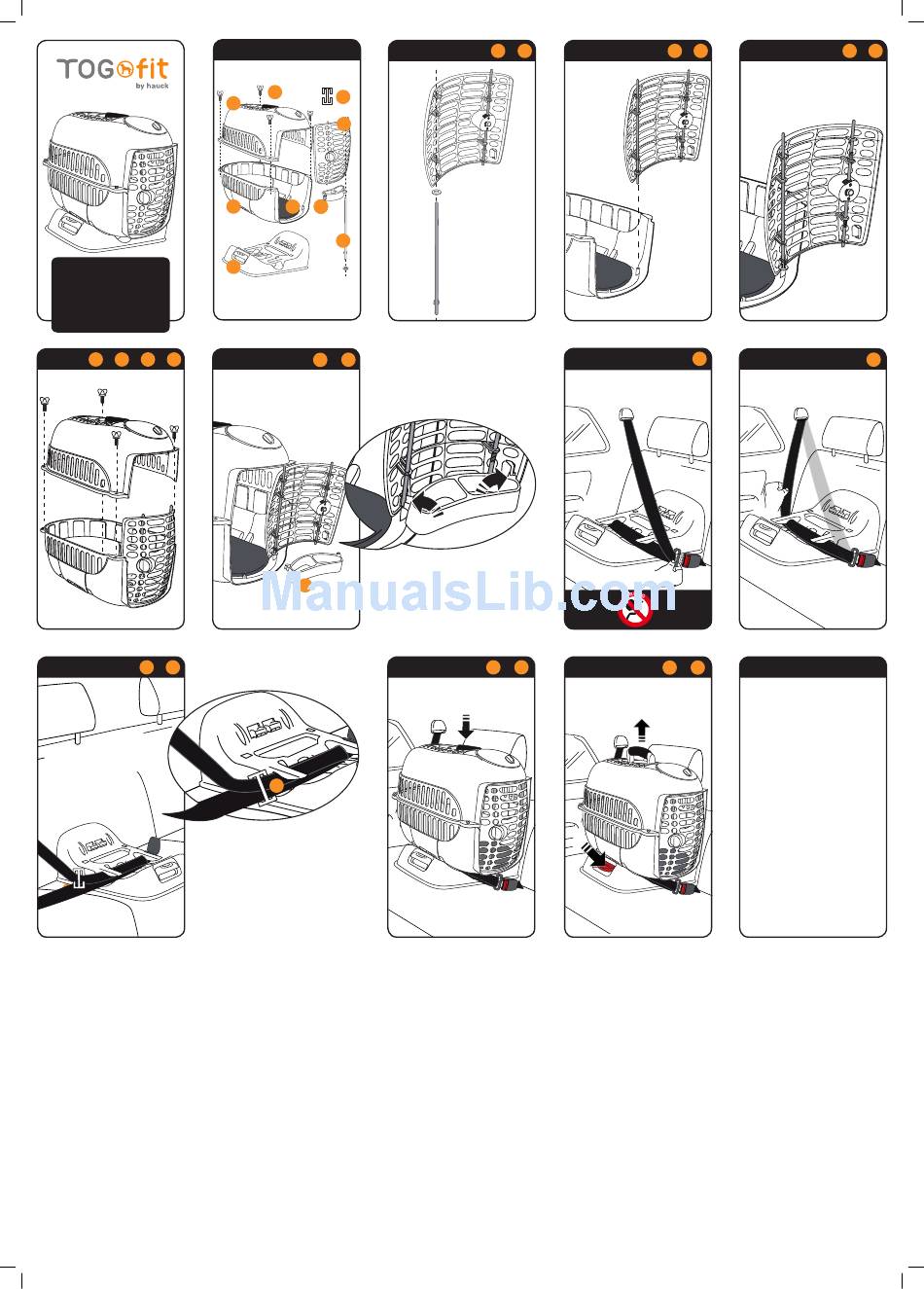 TOGfit
by hauck

ManualsLib.com