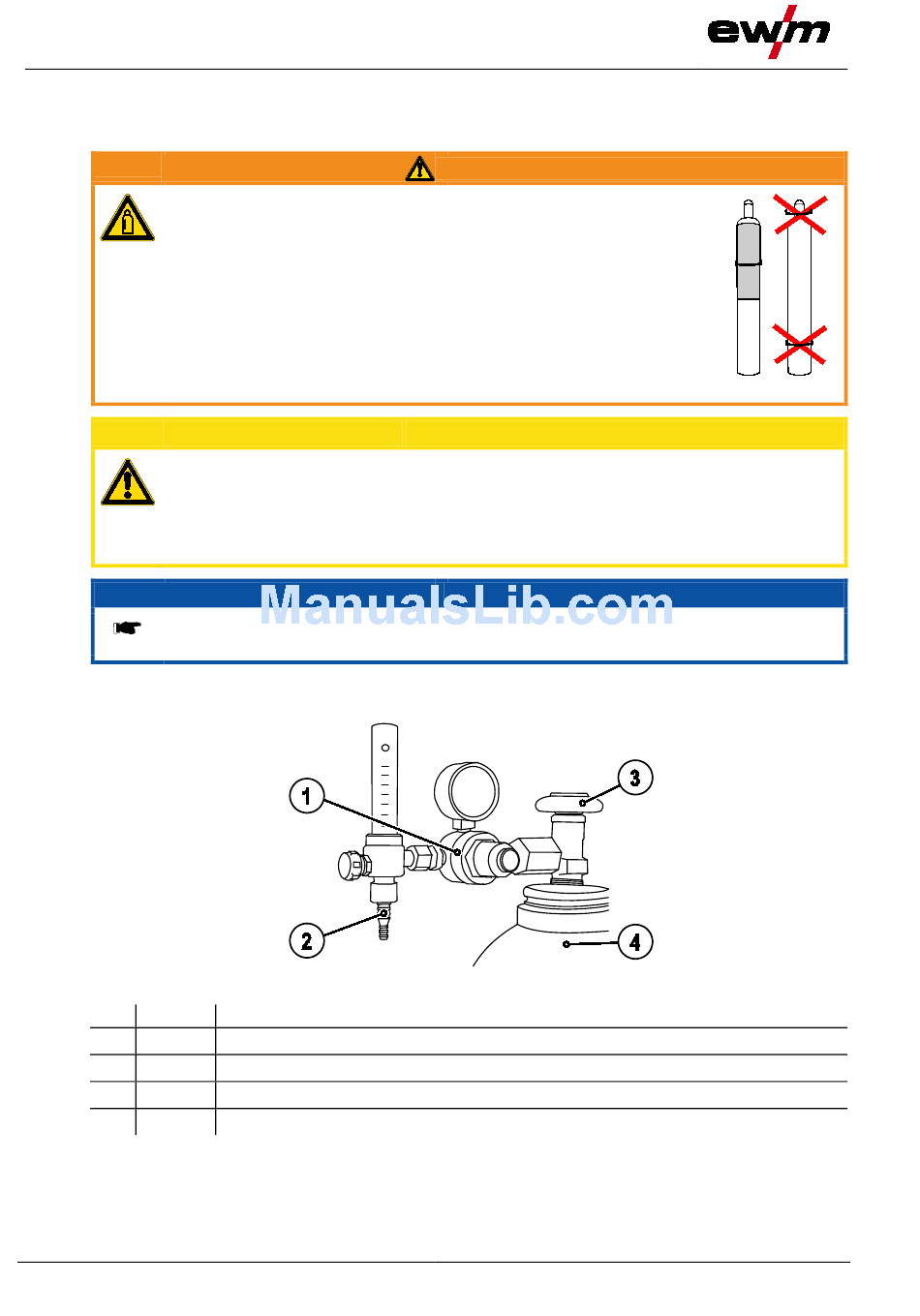 ewm

ManualsLib.com

1

2

3

4