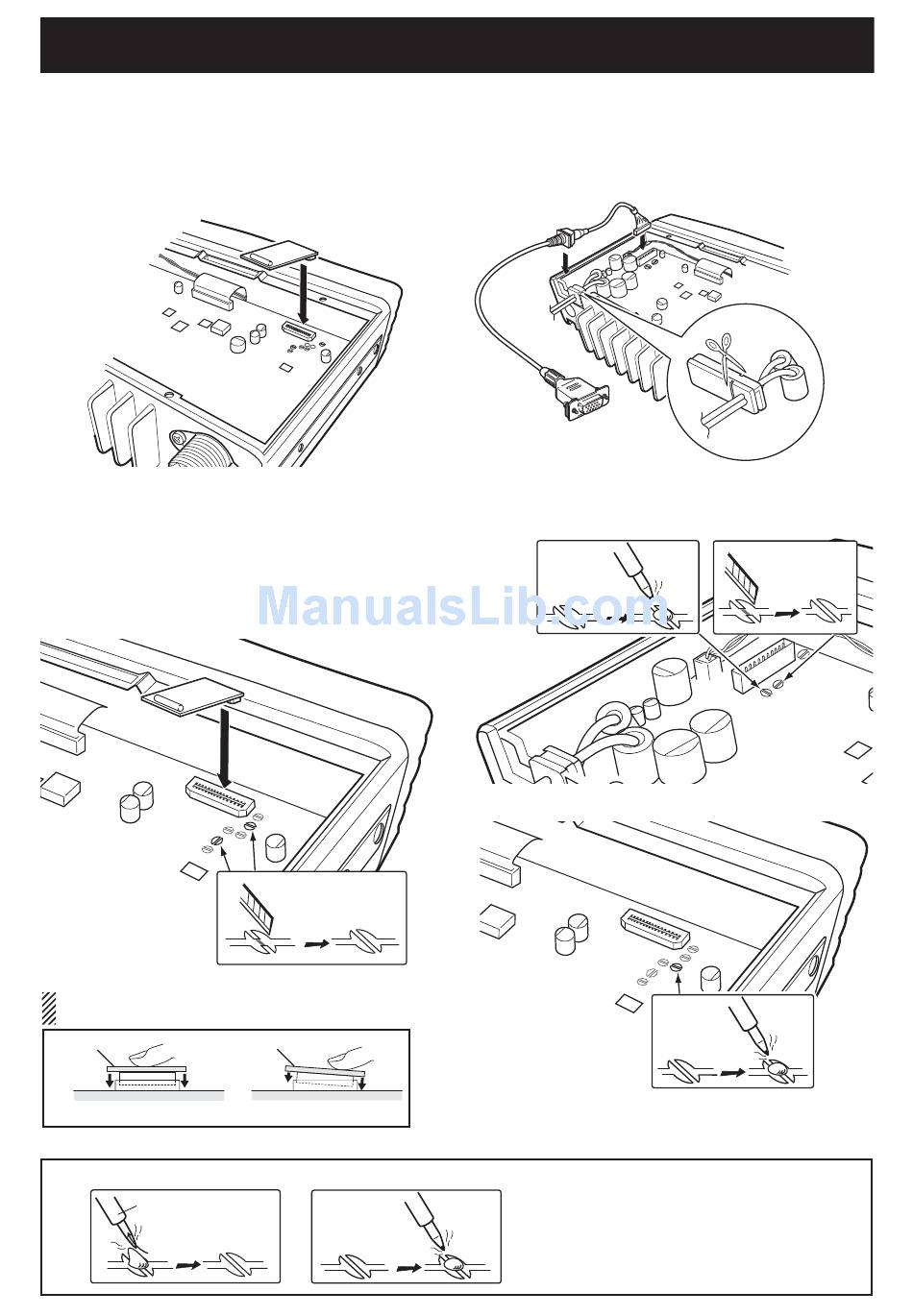 ManualsLib.com