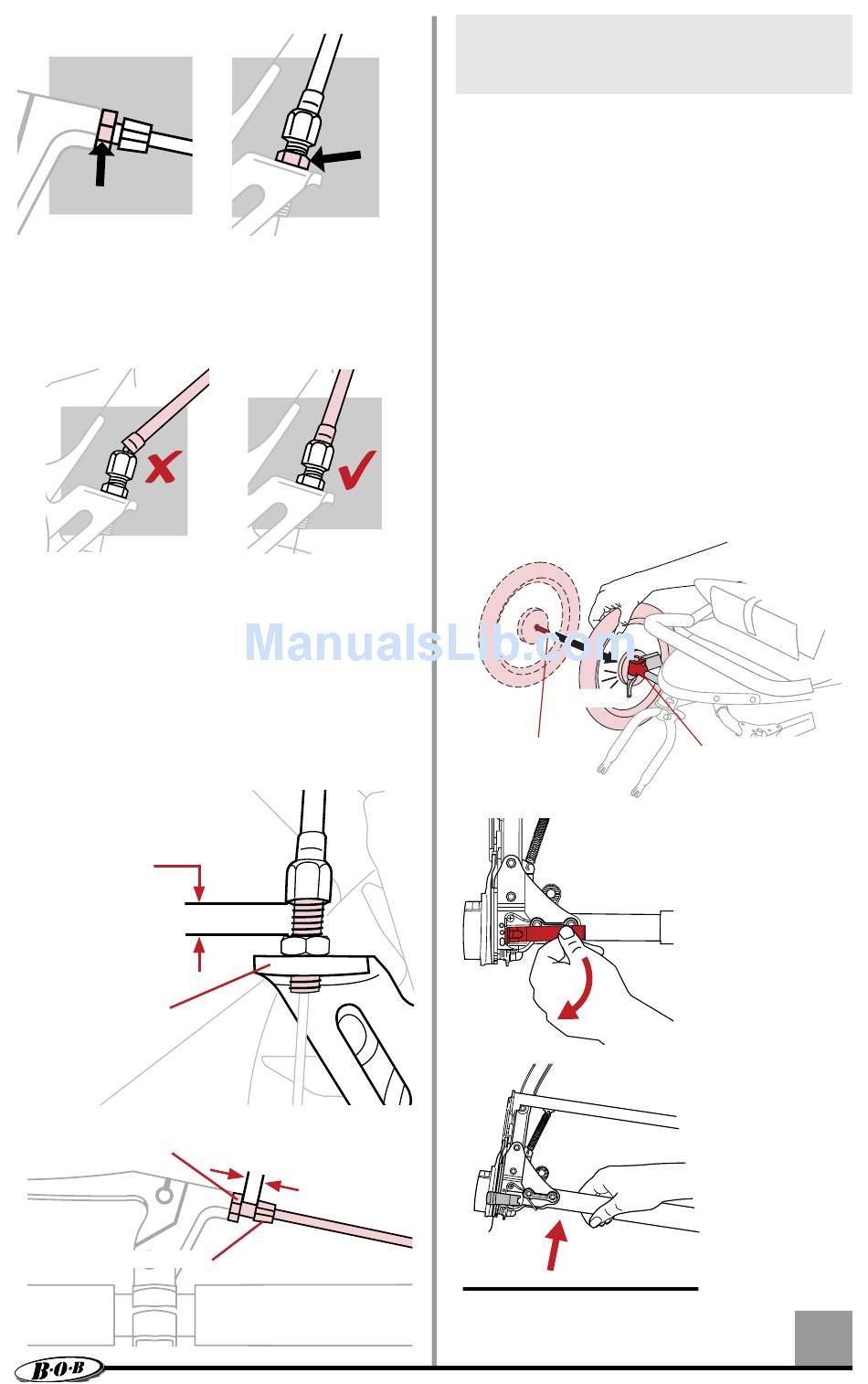 ManualsLib.com

B·O·B