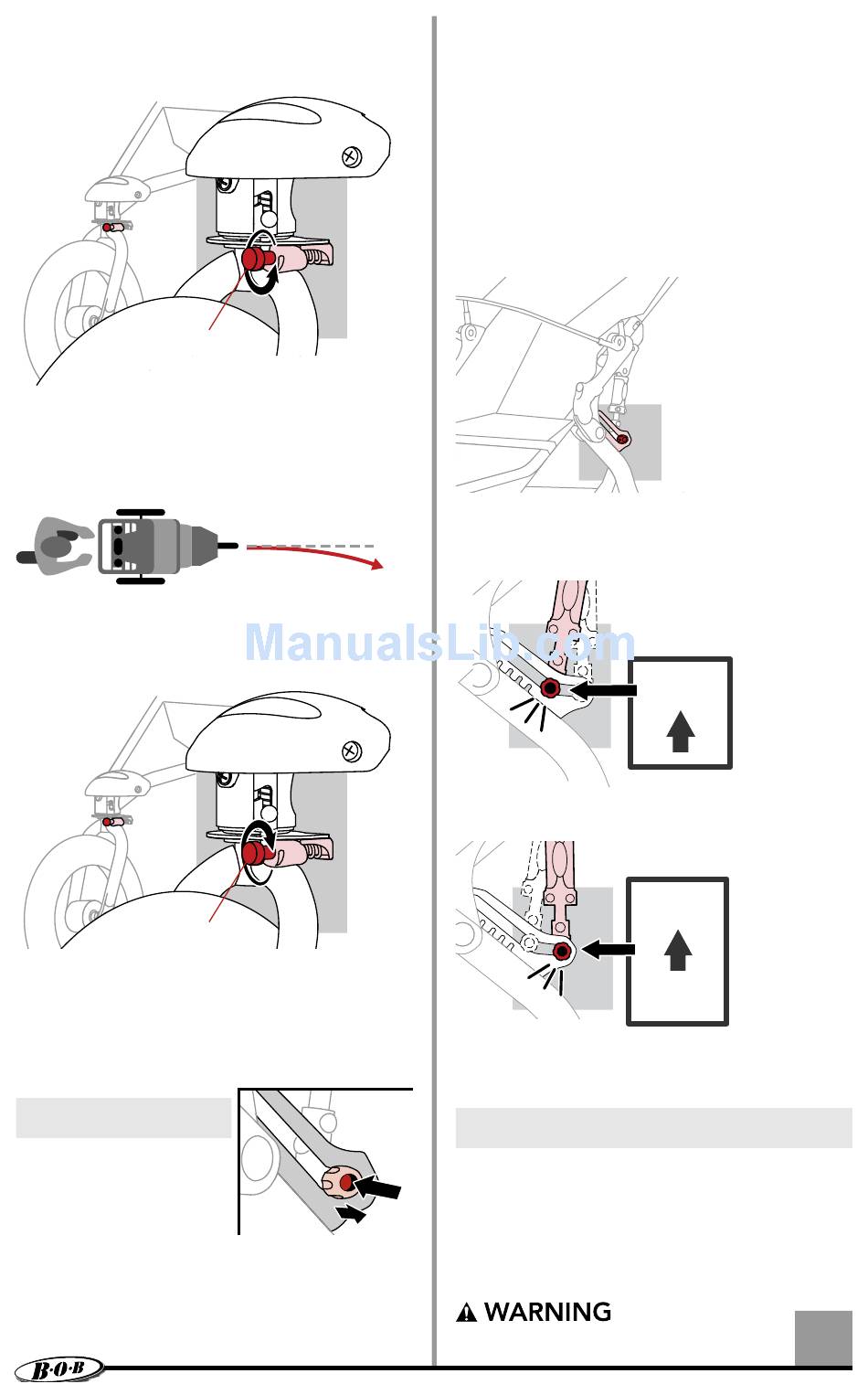 ManualsLib.com

WARNING

B·O·B