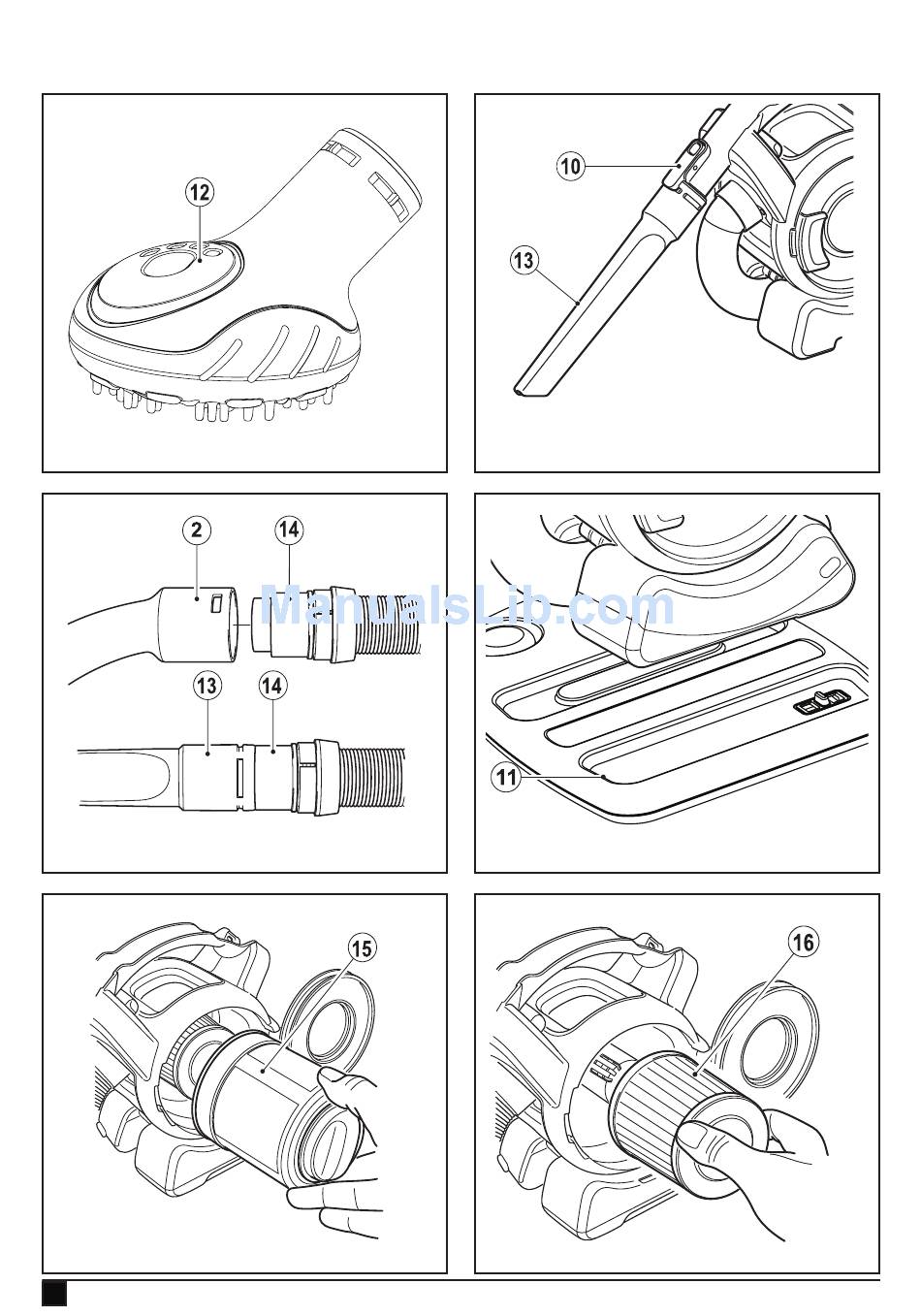 12

10

13

2

14

ManualsLib.com

13

14

11

15

16