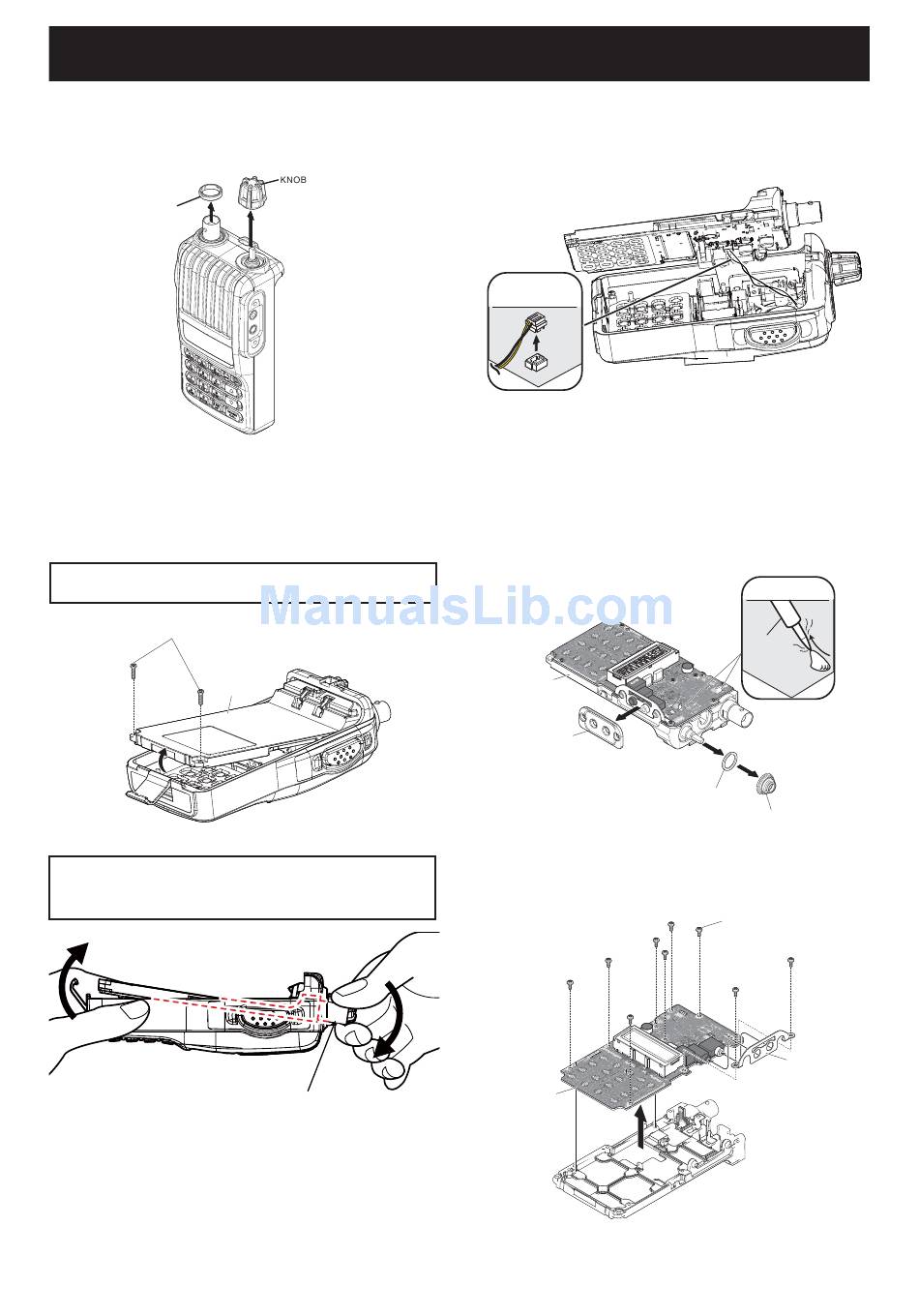 KNOB

ManualsLib.com