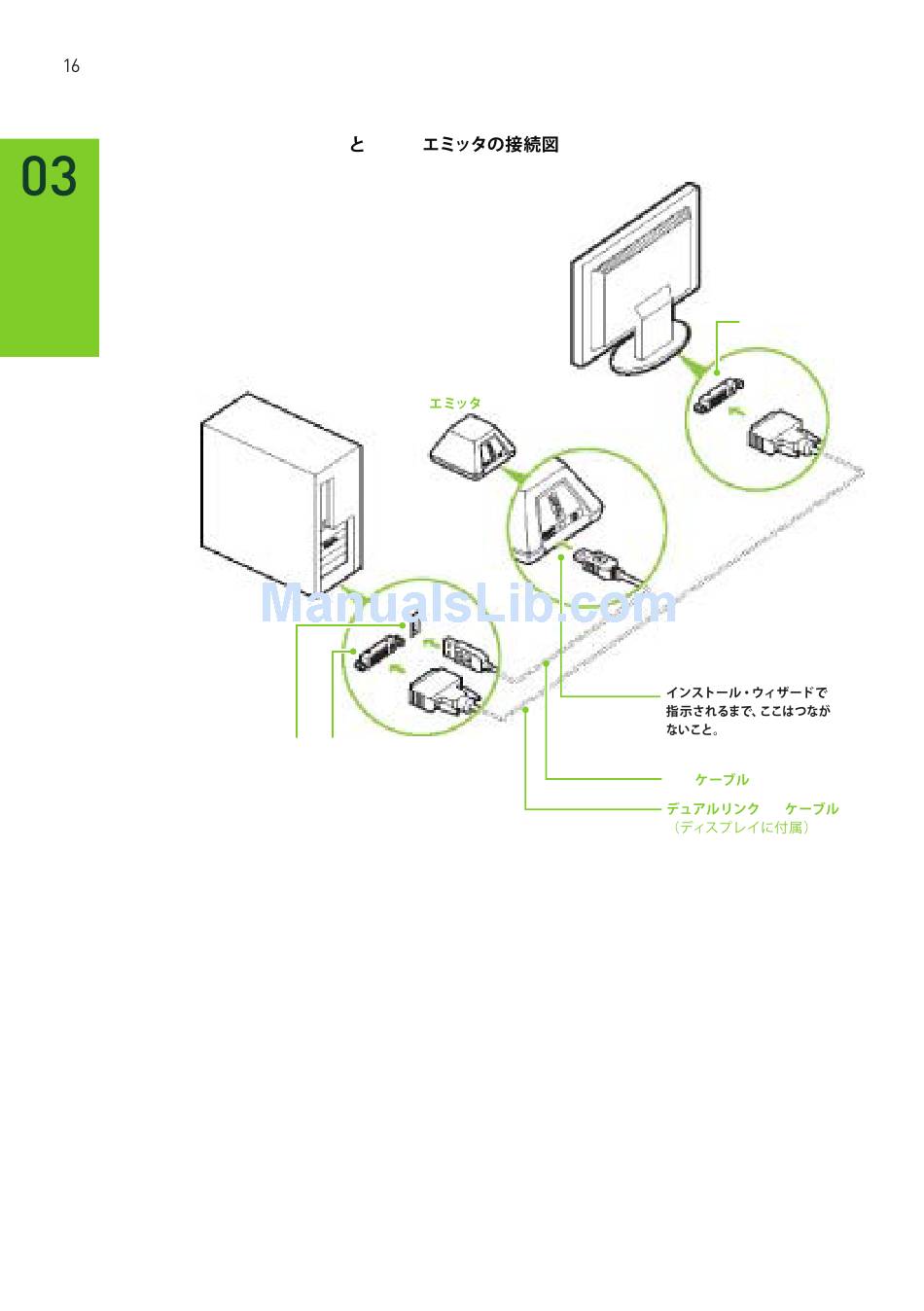 16

03

と エミッタの接続図

エミッタ

ManualsLib.com

インストール・ウィザードで指示されるまで、ここはつながないこと。

ケーブル

デュアルリンク ケーブル
（ディスプレイに付属）