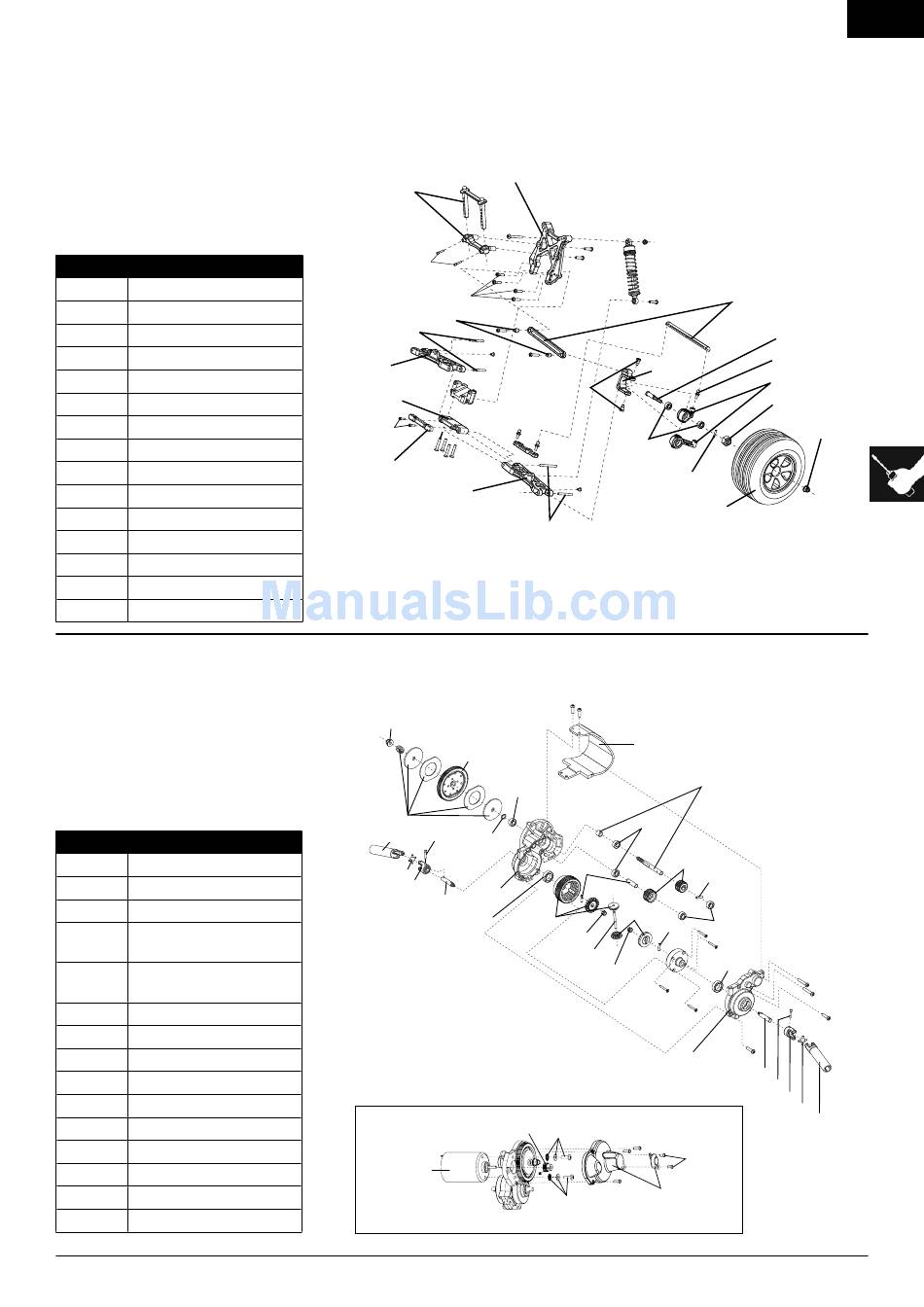 ManualsLib.com