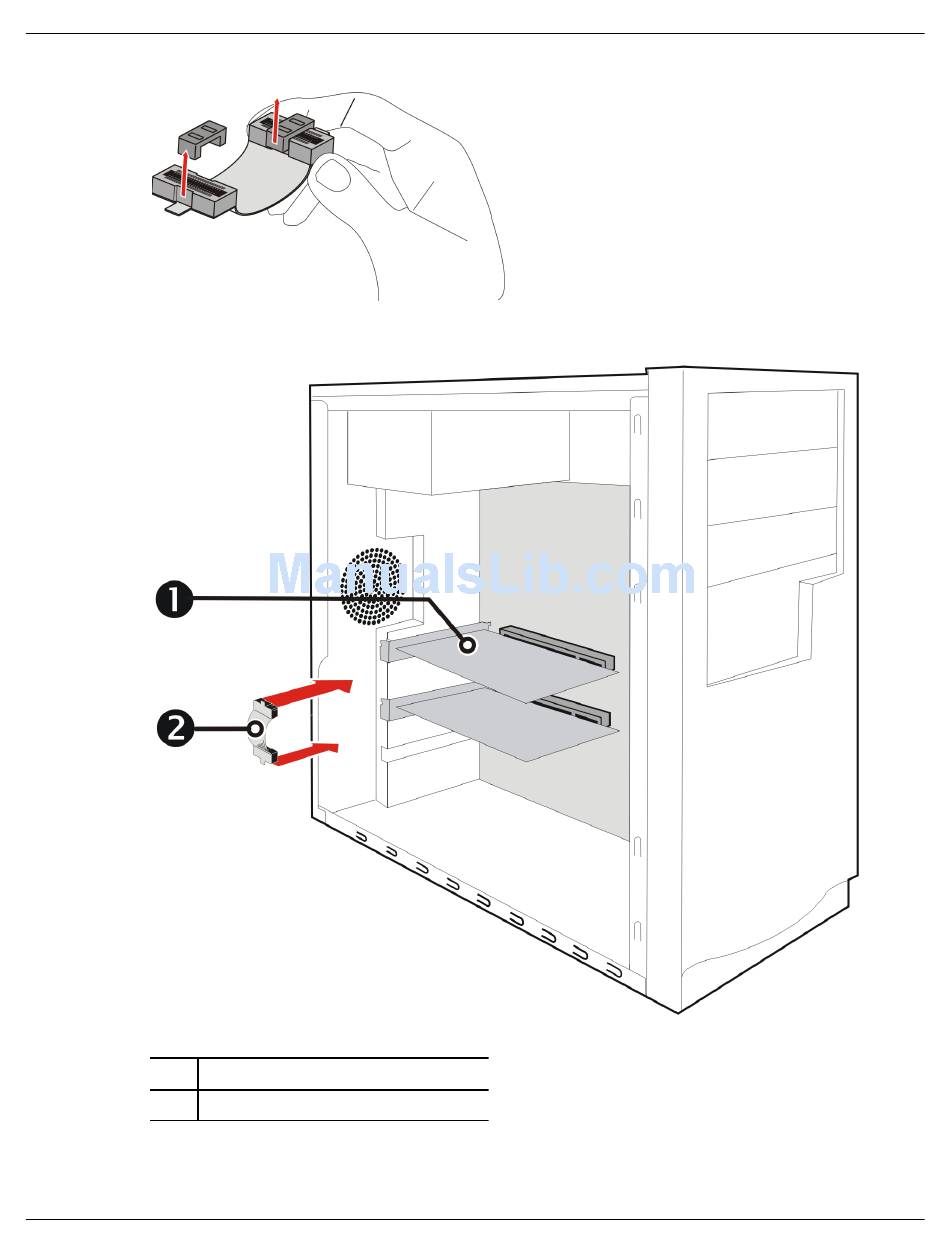 ManualsLib.com

1

2