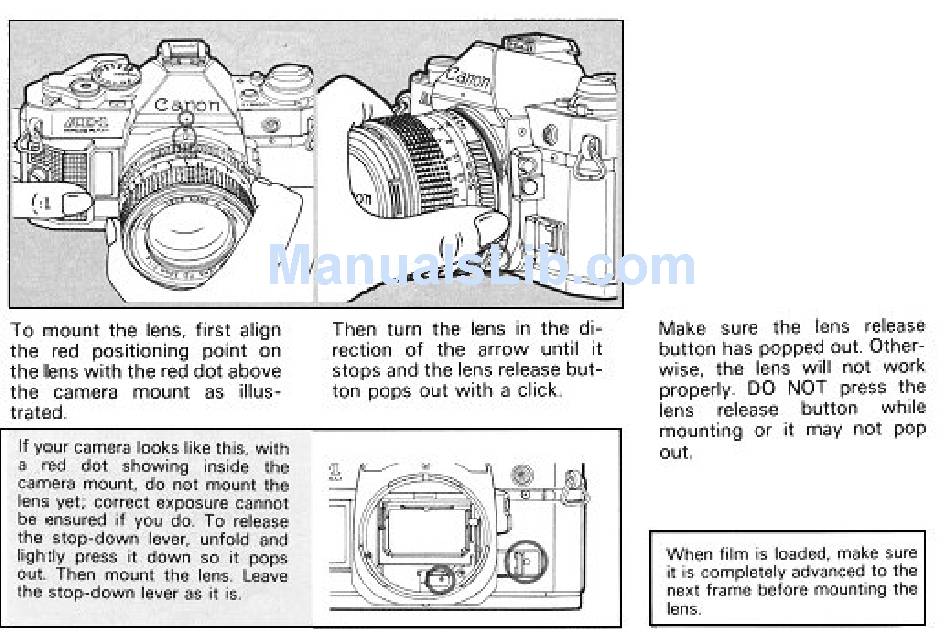 Canon

Canon

ManualsLib.com

To mount the lens, first align the red positioning point on the lens with the red dot above the camera mount as illustrated.

Then turn the lens in the direction of the arrow until it stops and the lens release button pops out with a click.

Make sure the lens release button has popped out. Otherwise, the lens will not work properly. DO NOT press the lens release button while mounting or it may not pop out.

If your camera looks like this, with a red dot showing inside the camera mount, do not mount the lens yet; correct exposure cannot be ensured if you do. To release the stop-down lever, unfold and lightly press it down so it pops out. Then mount the lens. Leave the stop-down lever as it is.

When film is loaded, make sure it is completely advanced to the next frame before mounting the lens.