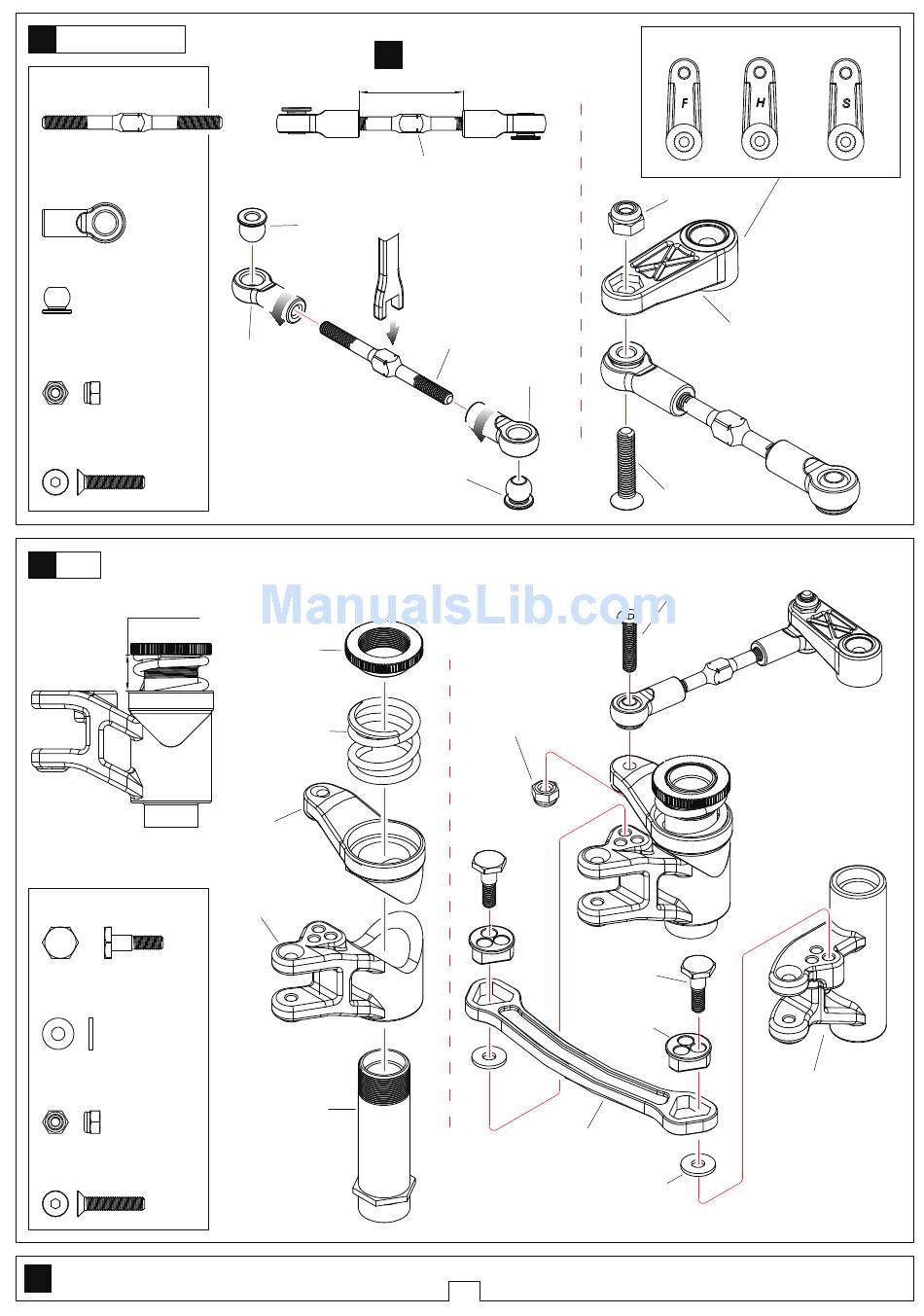 F
H
S

ManualsLib.com