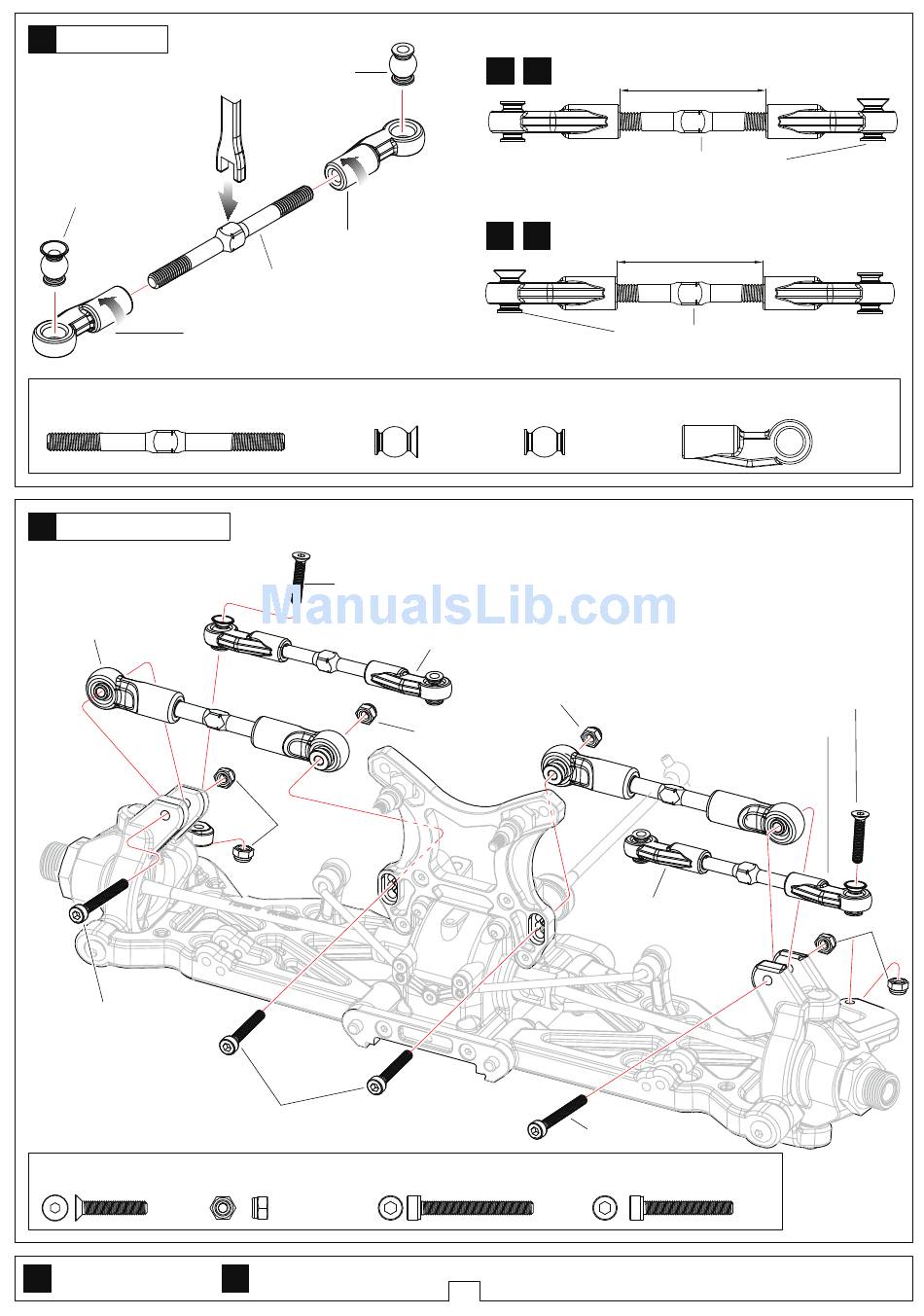 ManualsLib.com