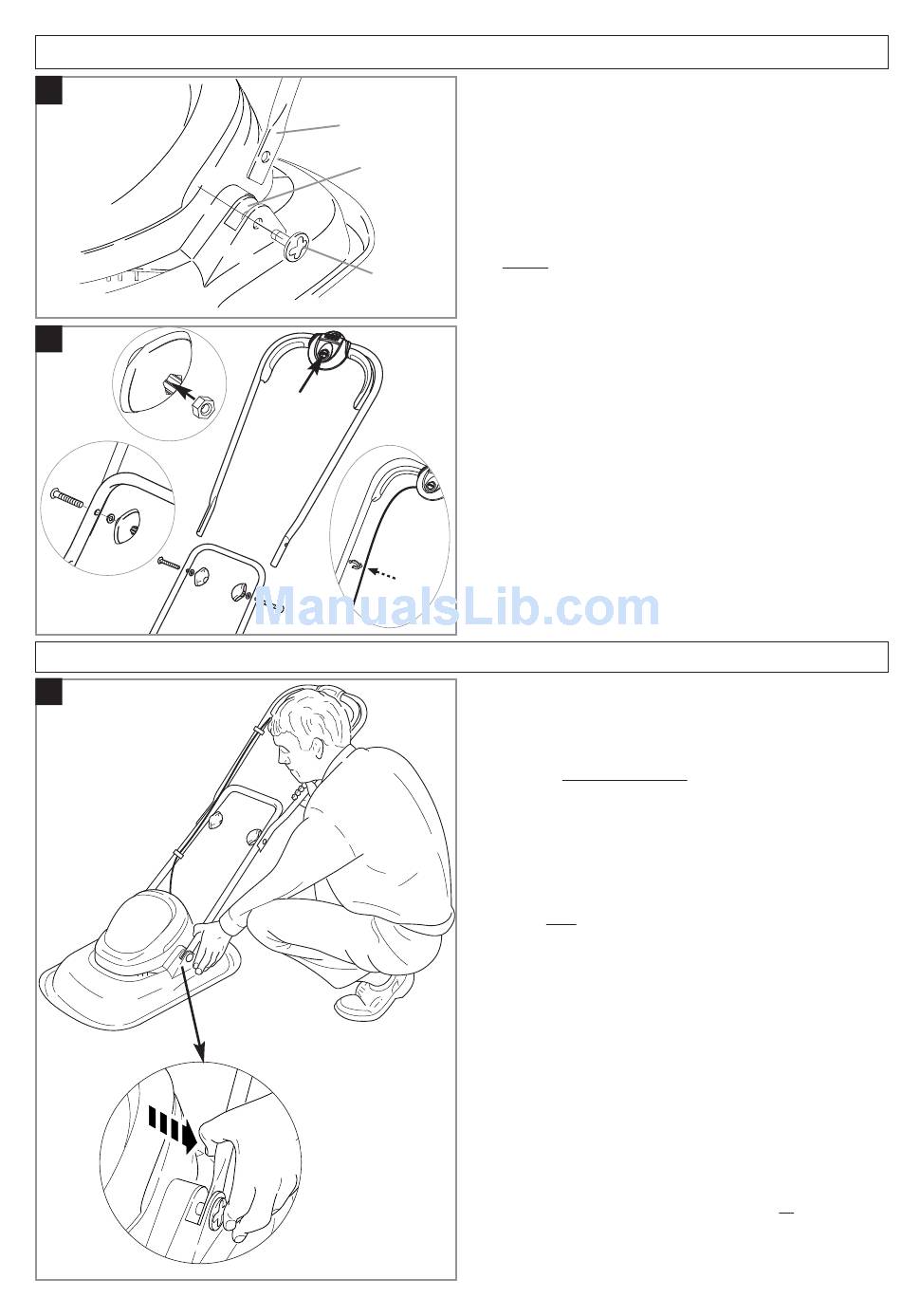 ManualsLib.com