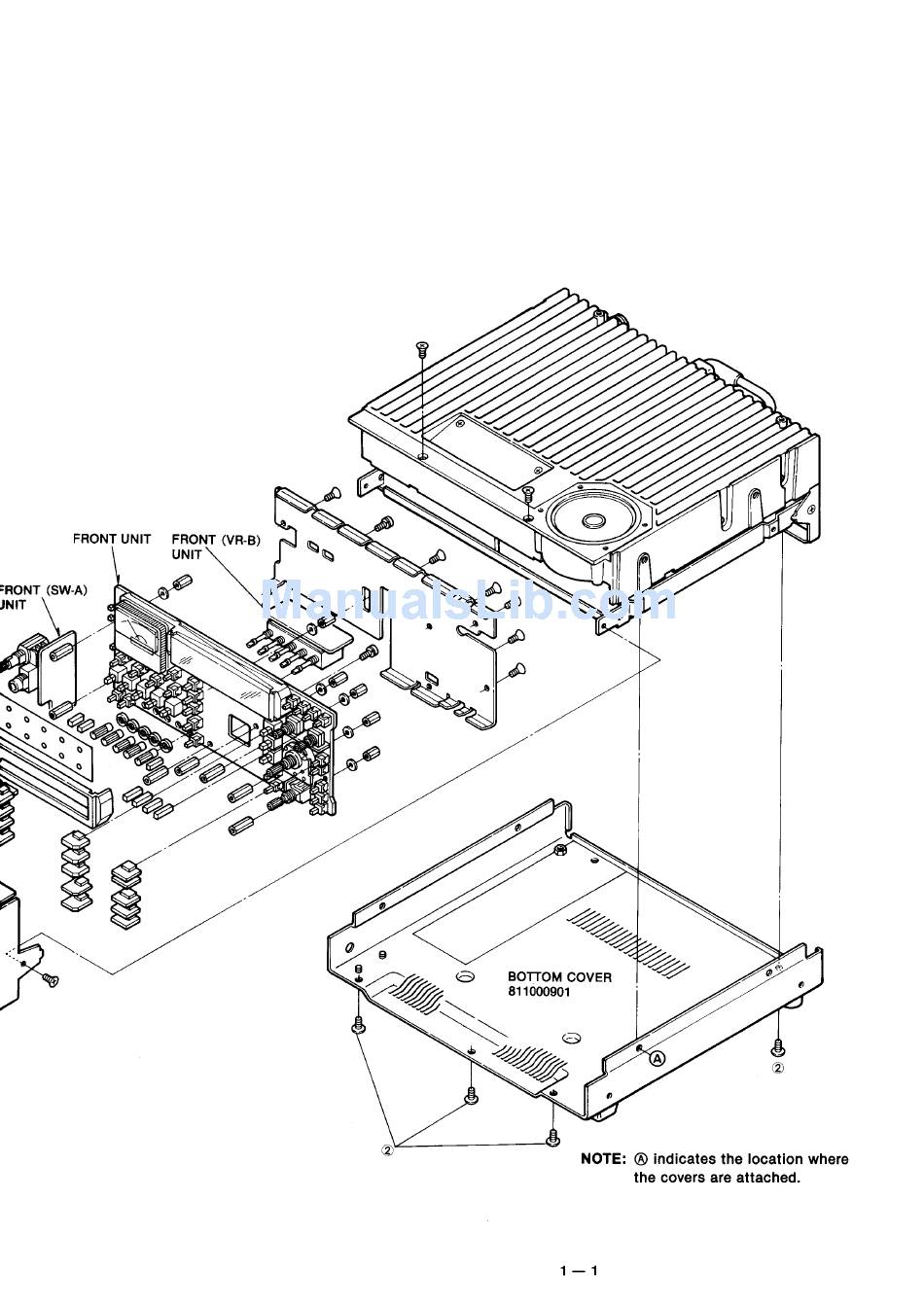 FRONT UNIT

FRONT (VR-B) UNIT

FRONT (SW-A) UNIT

ManualsLib.com

BOTTOM COVER 811000901

Ⓐ

②

②

NOTE: Ⓐ indicates the location where the covers are attached.

1 — 1