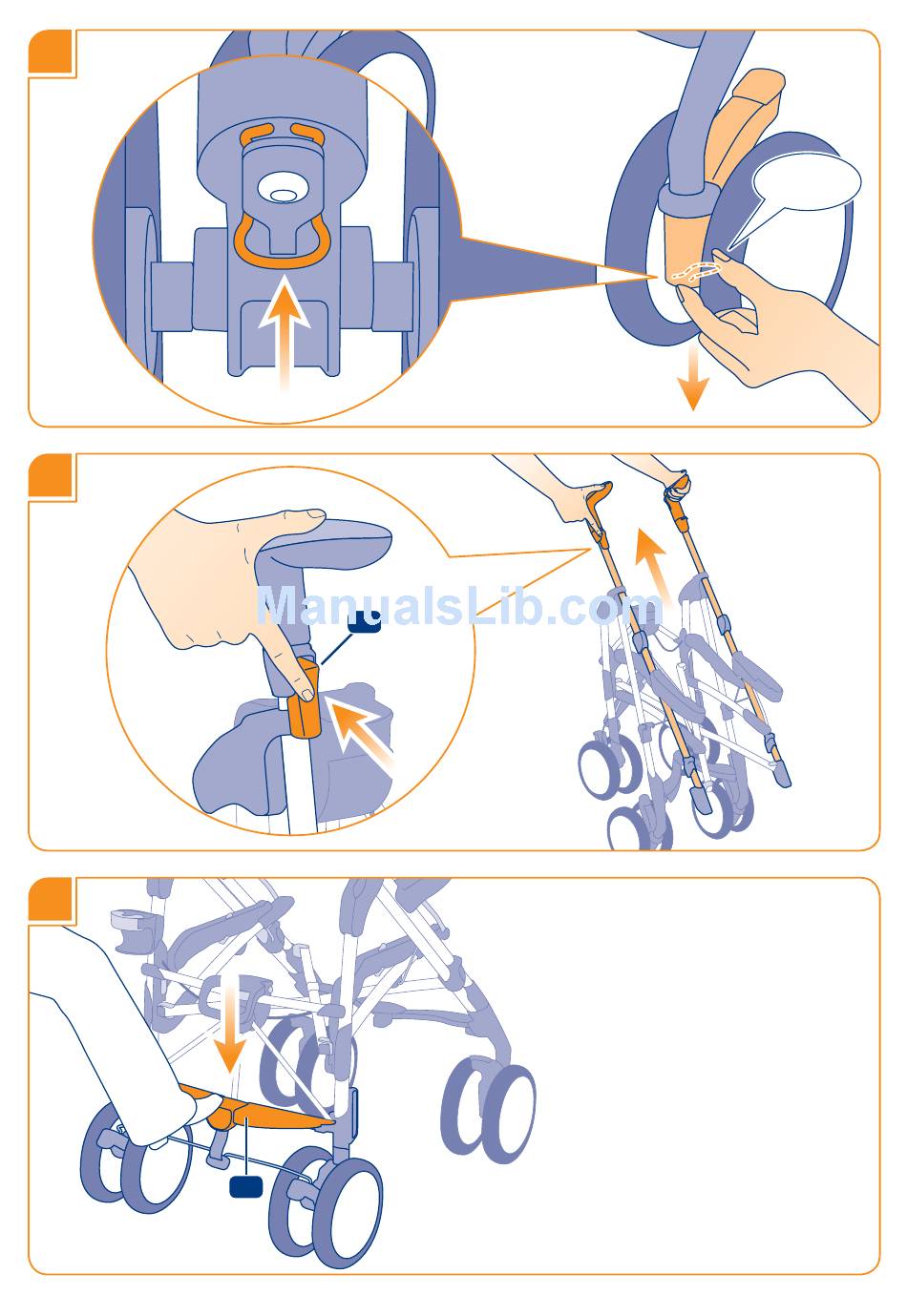 ManualsLib.com