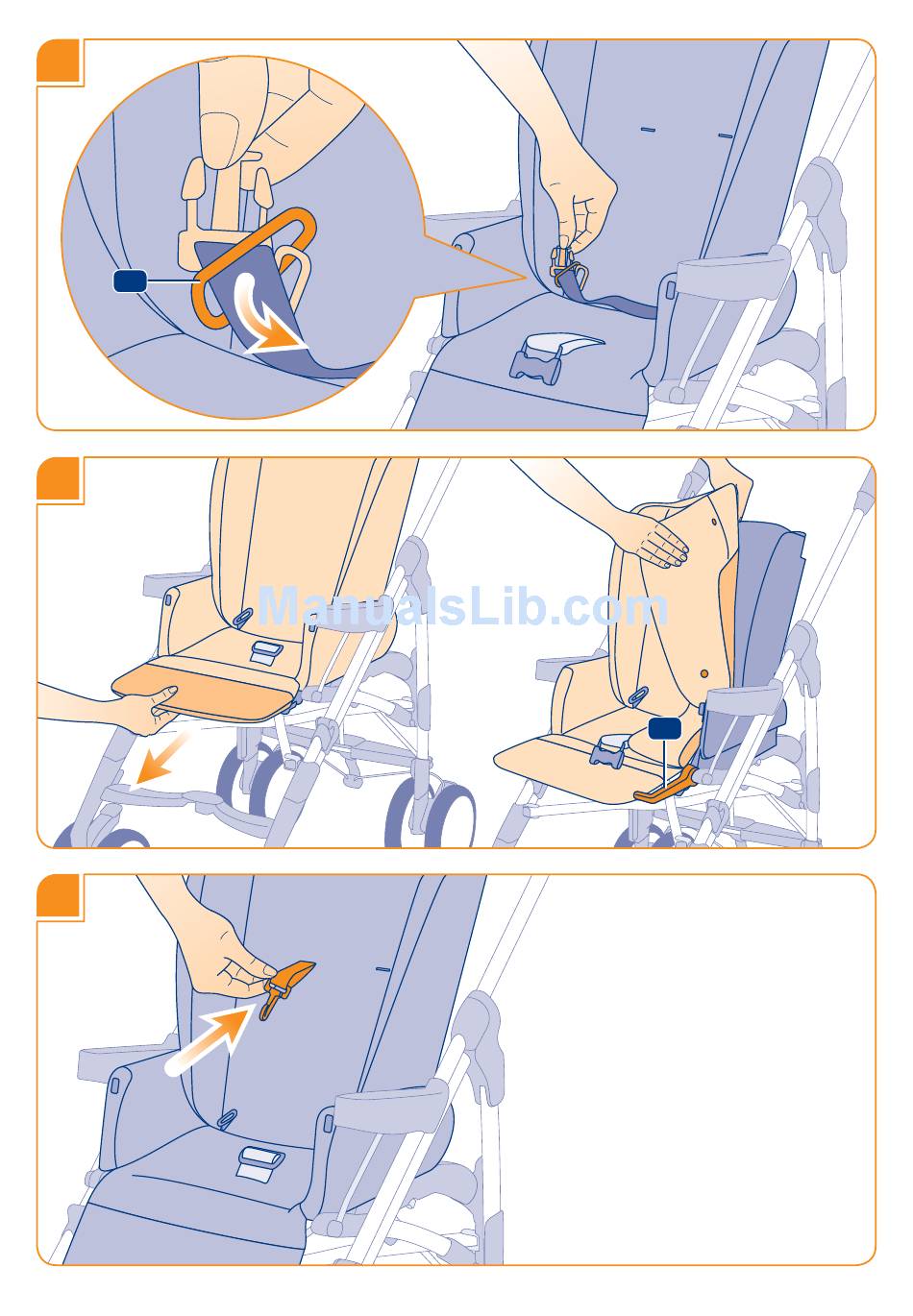 ManualsLib.com